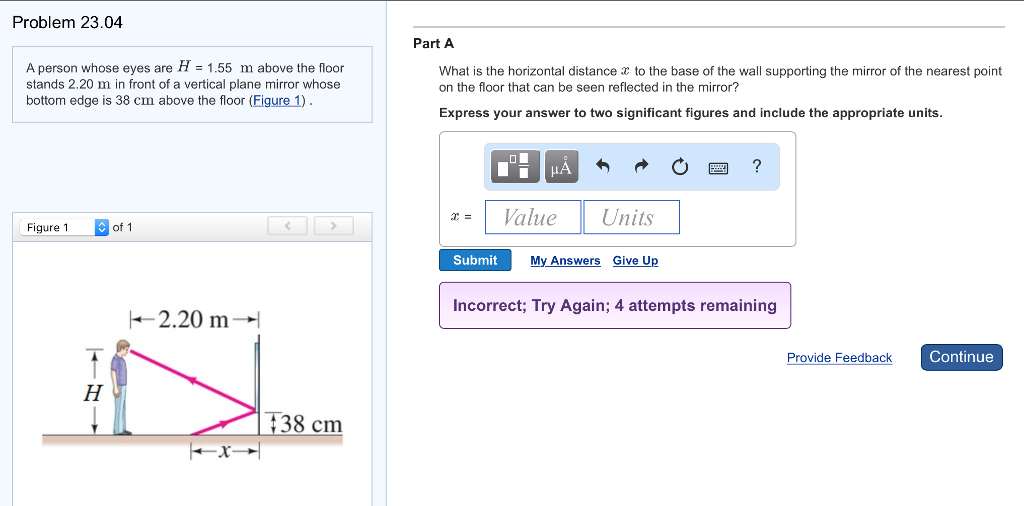 Problem 23.04

A person whose eyes are $H$ = 1.55 m above the floor stands 2.20 m in front of a vertical plane mirror whose bottom edge is 38 cm above the floor (Figure 1) .

Figure 1 of 1

2.20 m

$H$

38 cm

$x$

Part A

What is the horizontal distance $x$ to the base of the wall supporting the mirror of the nearest point on the floor that can be seen reflected in the mirror?

Express your answer to two significant figures and include the appropriate units.

μÅ ?

$x$ = Value Units

Submit My Answers Give Up

Incorrect; Try Again; 4 attempts remaining

Provide Feedback Continue