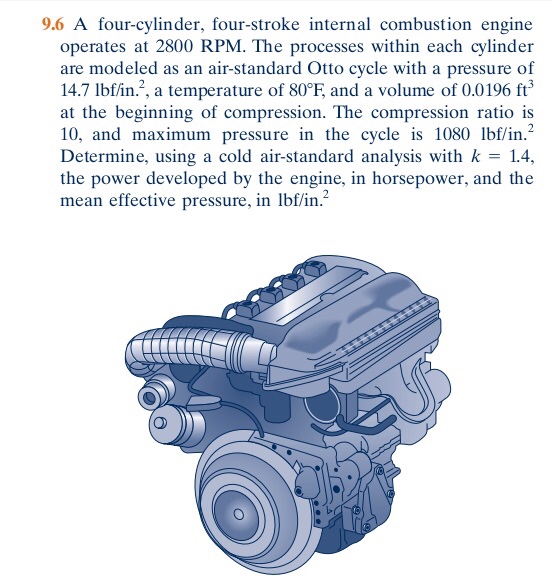 9.6 A four-cylinder, four-stroke internal combustion engine operates at 2800 RPM. The processes within each cylinder are modeled as an air-standard Otto cycle with a pressure of 14.7 lbf/in.$^2$, a temperature of 80°F, and a volume of 0.0196 ft$^3$ at the beginning of compression. The compression ratio is 10, and maximum pressure in the cycle is 1080 lbf/in.$^2$ Determine, using a cold air-standard analysis with $k = 1.4$, the power developed by the engine, in horsepower, and the mean effective pressure, in lbf/in.$^2$