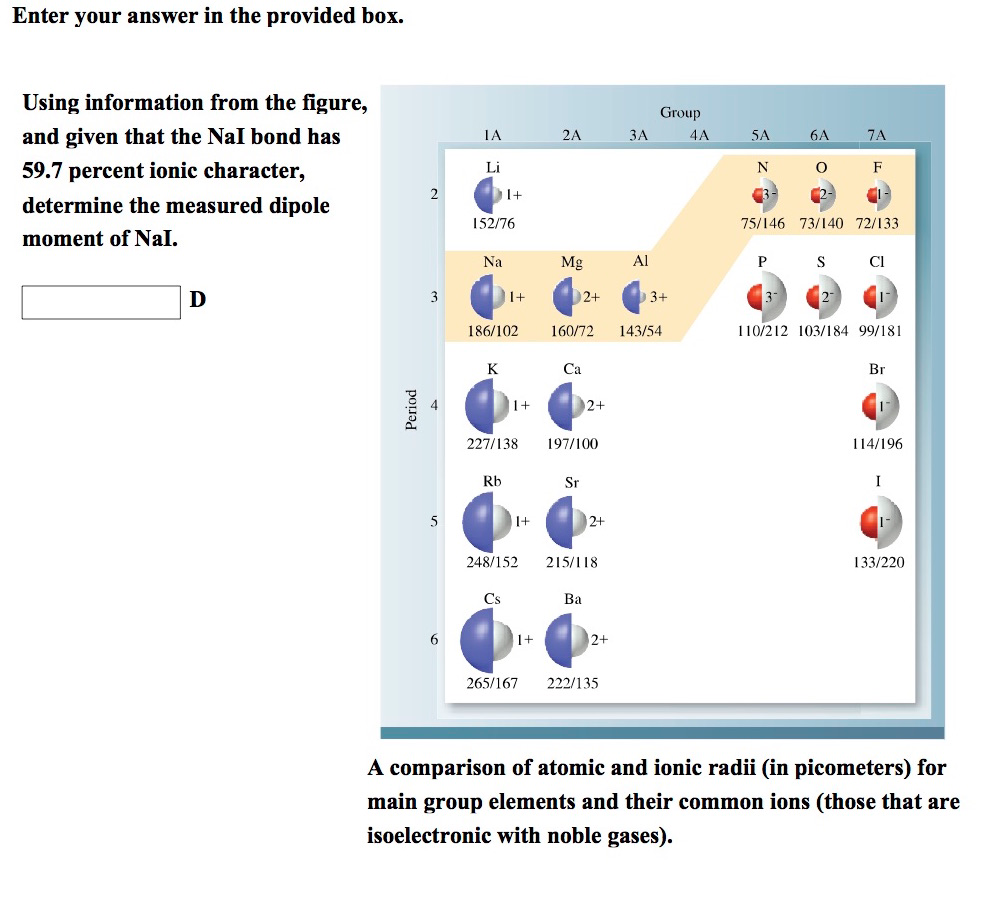 Enter your answer in the provided box.

Using information from the figure, and given that the NaI bond has 59.7 percent ionic character, determine the measured dipole moment of NaI.

D

Group

1A 2A 3A 4A 5A 6A 7A

Period

2
Li
1+
152/76

N
3-
75/146

O
2-
73/140

F
1-
72/133

3
Na
1+
186/102

Mg
2+
160/72

Al
3+
143/54

P
3-
110/212

S
2-
103/184

Cl
1-
99/181

4
K
1+
227/138

Ca
2+
197/100

Br
1-
114/196

5
Rb
1+
248/152

Sr
2+
215/118

I
1-
133/220

6
Cs
1+
265/167

Ba
2+
222/135

A comparison of atomic and ionic radii (in picometers) for main group elements and their common ions (those that are isoelectronic with noble gases).