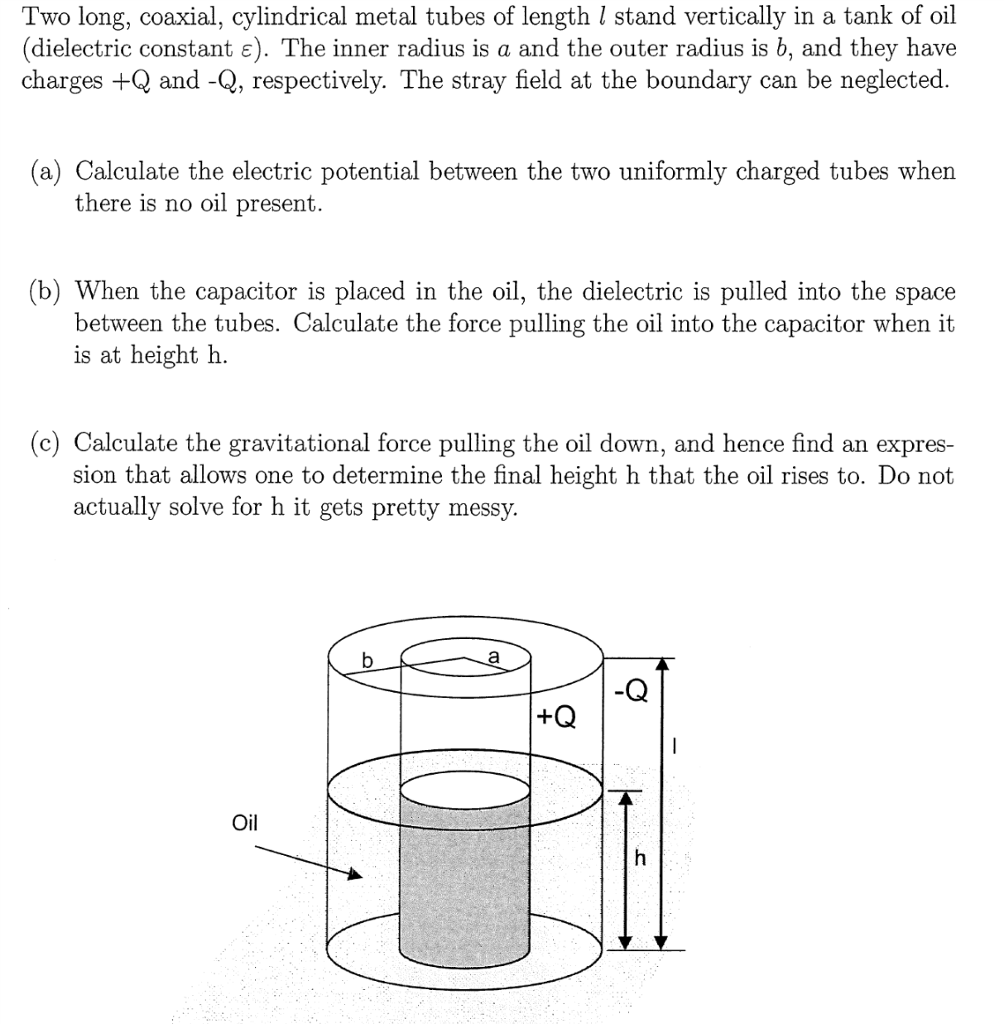 Two long, coaxial, cylindrical metal tubes of length $l$ stand vertically in a tank of oil (dielectric constant $\varepsilon$). The inner radius is $a$ and the outer radius is $b$, and they have charges +Q and -Q, respectively. The stray field at the boundary can be neglected.

(a) Calculate the electric potential between the two uniformly charged tubes when there is no oil present.

(b) When the capacitor is placed in the oil, the dielectric is pulled into the space between the tubes. Calculate the force pulling the oil into the capacitor when it is at height h.

(c) Calculate the gravitational force pulling the oil down, and hence find an expression that allows one to determine the final height h that the oil rises to. Do not actually solve for h it gets pretty messy.

b
a
-Q
+Q
l
Oil
h