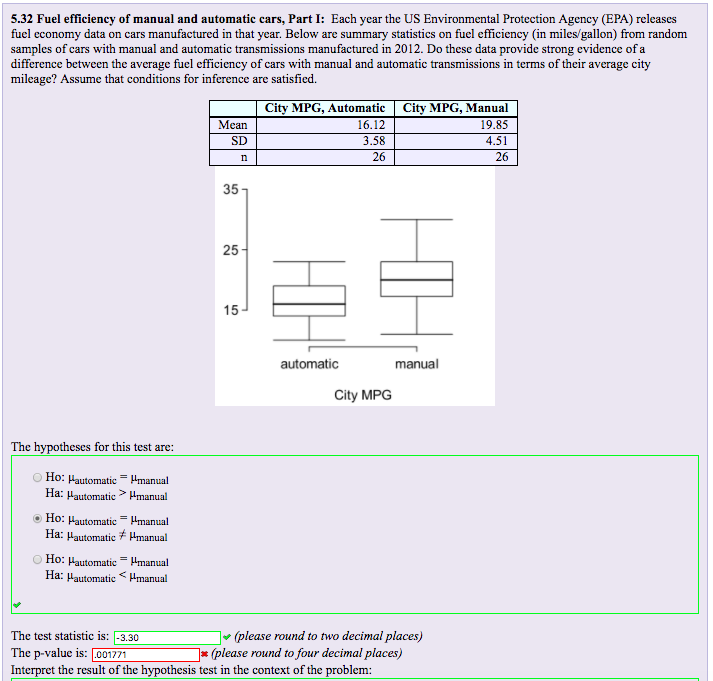 **5.32 Fuel efficiency of manual and automatic cars, Part I:** Each year the US Environmental Protection Agency (EPA) releases fuel economy data on cars manufactured in that year. Below are summary statistics on fuel efficiency (in miles/gallon) from random samples of cars with manual and automatic transmissions manufactured in 2012. Do these data provide strong evidence of a difference between the average fuel efficiency of cars with manual and automatic transmissions in terms of their average city mileage? Assume that conditions for inference are satisfied.

| | City MPG, Automatic | City MPG, Manual |
|---|---|---|
| Mean | 16.12 | 19.85 |
| SD | 3.58 | 4.51 |
| n | 26 | 26 |

35
25
15
automatic
manual
City MPG

The hypotheses for this test are:

Ho: $\mu_{automatic} = \mu_{manual}$
Ha: $\mu_{automatic} > \mu_{manual}$

Ho: $\mu_{automatic} = \mu_{manual}$
Ha: $\mu_{automatic} \neq \mu_{manual}$

Ho: $\mu_{automatic} = \mu_{manual}$
Ha: $\mu_{automatic} < \mu_{manual}$

The test statistic is: -3.30 (please round to two decimal places)
The p-value is: .001771 (please round to four decimal places)
Interpret the result of the hypothesis test in the context of the problem: