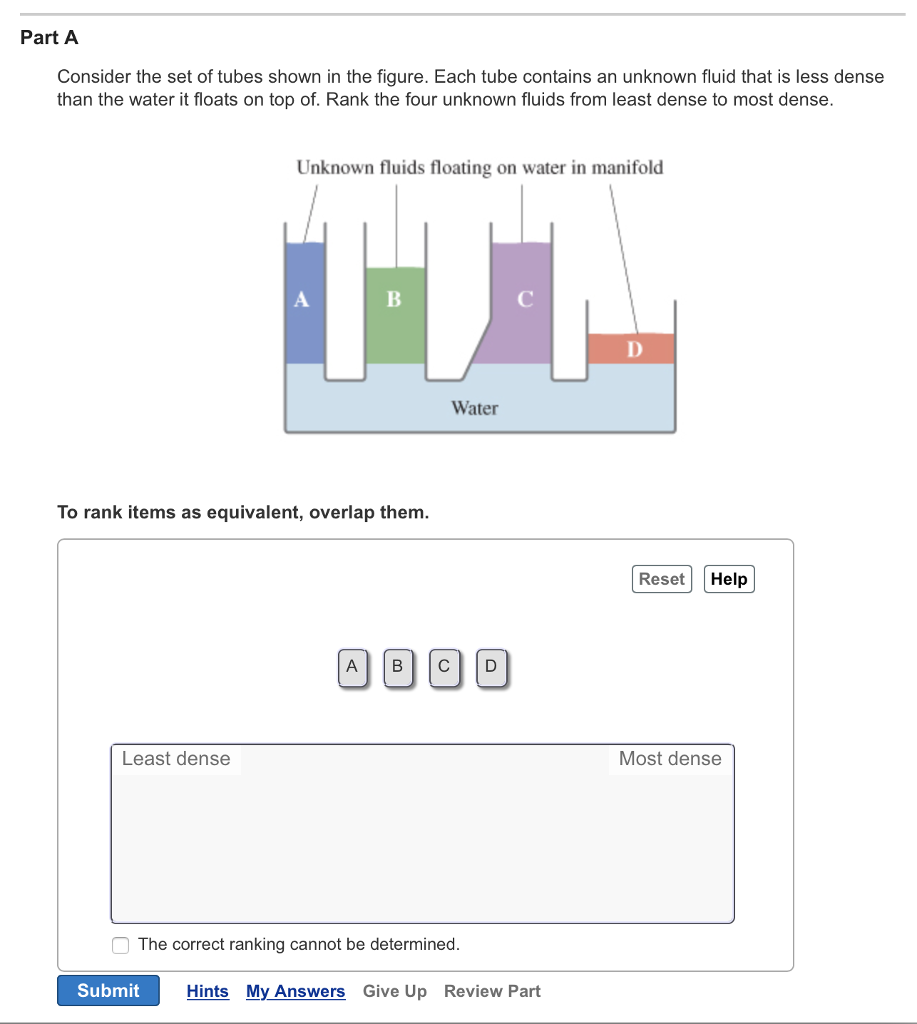 Part A

Consider the set of tubes shown in the figure. Each tube contains an unknown fluid that is less dense than the water it floats on top of. Rank the four unknown fluids from least dense to most dense.

Unknown fluids floating on water in manifold

A

B

C

D

Water

To rank items as equivalent, overlap them.

Reset Help

A B C D

Least dense

Most dense

The correct ranking cannot be determined.

Submit Hints My Answers Give Up Review Part