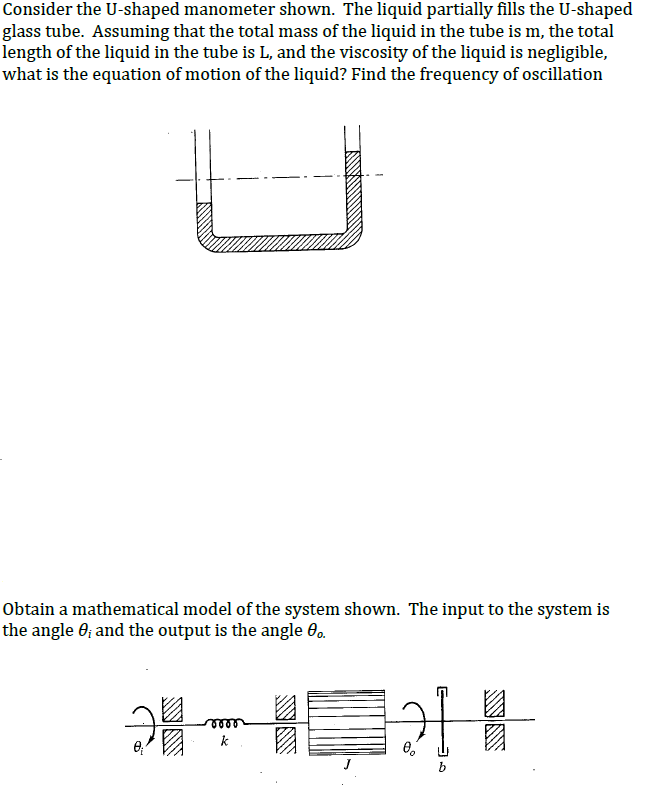 Consider the U-shaped manometer shown. The liquid partially fills the U-shaped glass tube. Assuming that the total mass of the liquid in the tube is m, the total length of the liquid in the tube is L, and the viscosity of the liquid is negligible, what is the equation of motion of the liquid? Find the frequency of oscillation

Obtain a mathematical model of the system shown. The input to the system is the angle $\theta_i$ and the output is the angle $\theta_o$.

$\theta_i$

$k$

$J$

$\theta_o$

$b$