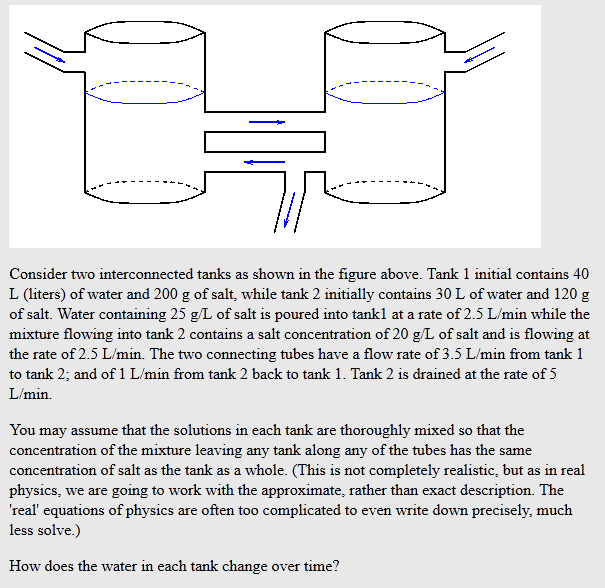 Consider two interconnected tanks as shown in the figure above. Tank 1 initial contains 40 L (liters) of water and 200 g of salt, while tank 2 initially contains 30 L of water and 120 g of salt. Water containing 25 g/L of salt is poured into tank1 at a rate of 2.5 L/min while the mixture flowing into tank 2 contains a salt concentration of 20 g/L of salt and is flowing at the rate of 2.5 L/min. The two connecting tubes have a flow rate of 3.5 L/min from tank 1 to tank 2; and of 1 L/min from tank 2 back to tank 1. Tank 2 is drained at the rate of 5 L/min.

You may assume that the solutions in each tank are thoroughly mixed so that the concentration of the mixture leaving any tank along any of the tubes has the same concentration of salt as the tank as a whole. (This is not completely realistic, but as in real physics, we are going to work with the approximate, rather than exact description. The 'real' equations of physics are often too complicated to even write down precisely, much less solve.)

How does the water in each tank change over time?