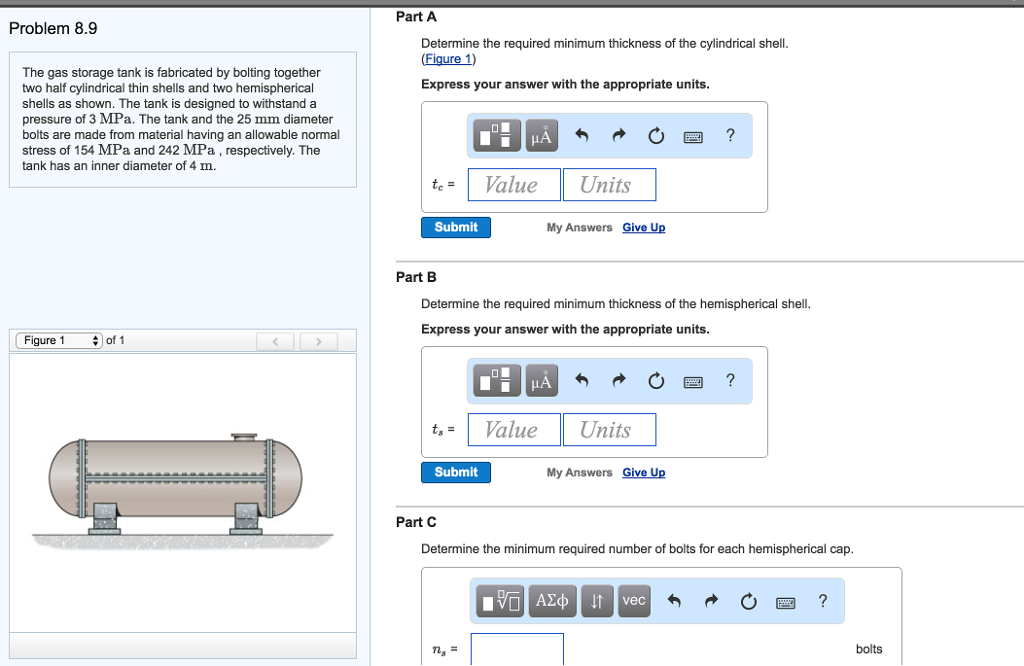 Problem 8.9

The gas storage tank is fabricated by bolting together two half cylindrical thin shells and two hemispherical shells as shown. The tank is designed to withstand a pressure of 3 MPa. The tank and the 25 mm diameter bolts are made from material having an allowable normal stress of 154 MPa and 242 MPa , respectively. The tank has an inner diameter of 4 m.

Figure 1 of 1

Part A

Determine the required minimum thickness of the cylindrical shell. (Figure 1)

Express your answer with the appropriate units.

μÅ ?

$t_c$ = Value Units

Submit My Answers Give Up

Part B

Determine the required minimum thickness of the hemispherical shell.

Express your answer with the appropriate units.

μÅ ?

$t_s$ = Value Units

Submit My Answers Give Up

Part C

Determine the minimum required number of bolts for each hemispherical cap.

ΑΣφ vec ?

$n_s$ = bolts