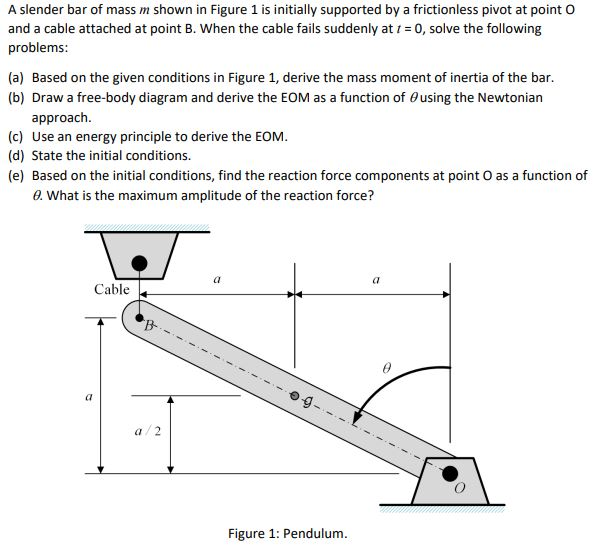 A slender bar of mass $m$ shown in Figure 1 is initially supported by a frictionless pivot at point O and a cable attached at point B. When the cable fails suddenly at $t = 0$, solve the following problems:

(a) Based on the given conditions in Figure 1, derive the mass moment of inertia of the bar.
(b) Draw a free-body diagram and derive the EOM as a function of $\theta$ using the Newtonian approach.
(c) Use an energy principle to derive the EOM.
(d) State the initial conditions.
(e) Based on the initial conditions, find the reaction force components at point O as a function of $\theta$. What is the maximum amplitude of the reaction force?

Cable
$a$
$a$
$B$
$\theta$
$a$
$g$
$a/2$
$O$

Figure 1: Pendulum.