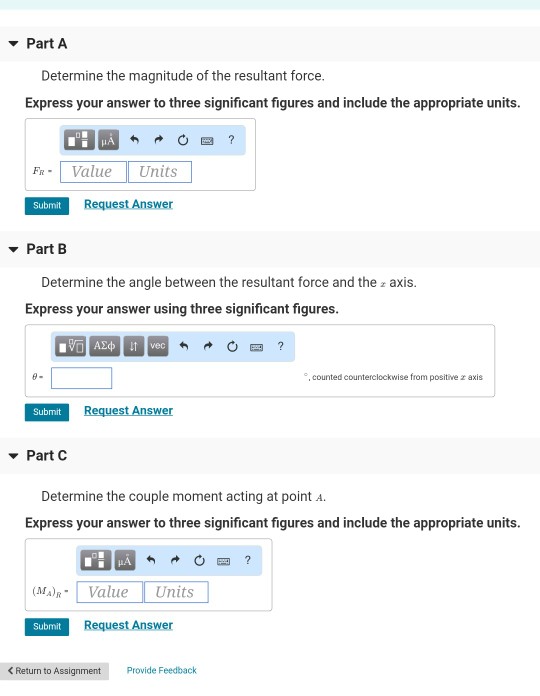 Part A

Determine the magnitude of the resultant force.

Express your answer to three significant figures and include the appropriate units.

μÅ ?

$F_R$ = Value Units

Submit Request Answer

Part B

Determine the angle between the resultant force and the $x$ axis.

Express your answer using three significant figures.

ΑΣφ ↓↑ vec ?

$\theta$ = °, counted counterclockwise from positive $x$ axis

Submit Request Answer

Part C

Determine the couple moment acting at point $A$.

Express your answer to three significant figures and include the appropriate units.

μÅ ?

$(M_A)_R$ = Value Units

Submit Request Answer

< Return to Assignment Provide Feedback