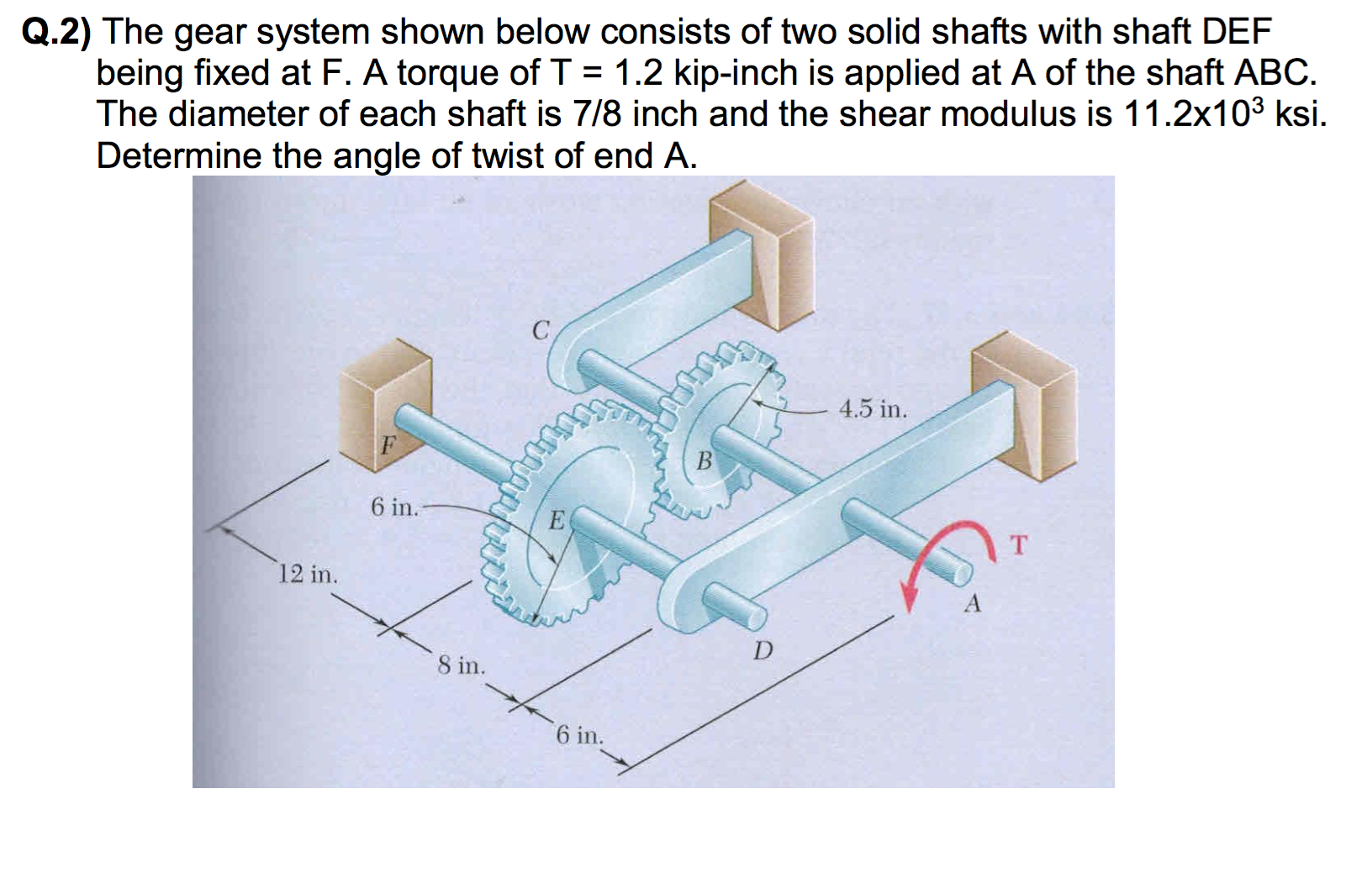 Q.2) The gear system shown below consists of two solid shafts with shaft DEF being fixed at F. A torque of T = 1.2 kip-inch is applied at A of the shaft ABC. The diameter of each shaft is 7/8 inch and the shear modulus is $11.2 \times 10^3$ ksi. Determine the angle of twist of end A.

C
4.5 in.
F
B
6 in.
E
T
12 in.
A
D
8 in.
6 in.