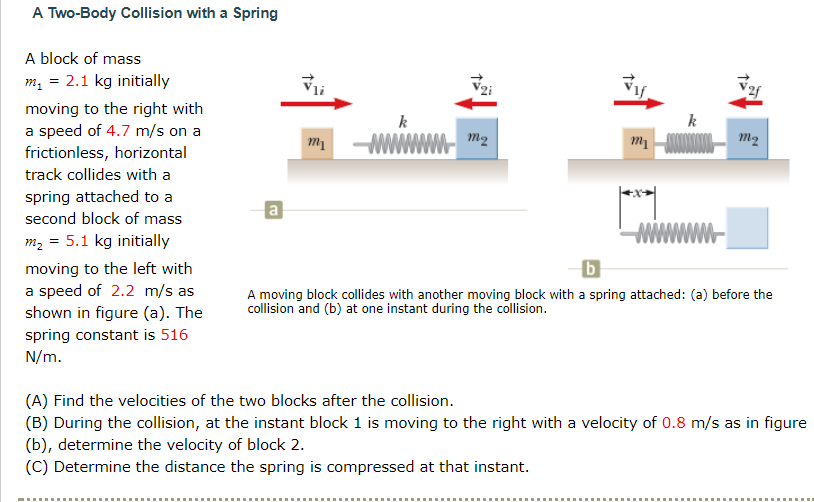 A Two-Body Collision with a Spring

A block of mass $m_1$ = 2.1 kg initially moving to the right with a speed of 4.7 m/s on a frictionless, horizontal track collides with a spring attached to a second block of mass $m_2$ = 5.1 kg initially moving to the left with a speed of 2.2 m/s as shown in figure (a). The spring constant is 516 N/m.

$\vec{v}_{1i}$ $\vec{v}_{2i}$ $k$ $m_1$ $m_2$

a

$\vec{v}_{1f}$ $\vec{v}_{2f}$ $k$ $m_1$ $m_2$ $x$

b

A moving block collides with another moving block with a spring attached: (a) before the collision and (b) at one instant during the collision.

(A) Find the velocities of the two blocks after the collision.
(B) During the collision, at the instant block 1 is moving to the right with a velocity of 0.8 m/s as in figure (b), determine the velocity of block 2.
(C) Determine the distance the spring is compressed at that instant.