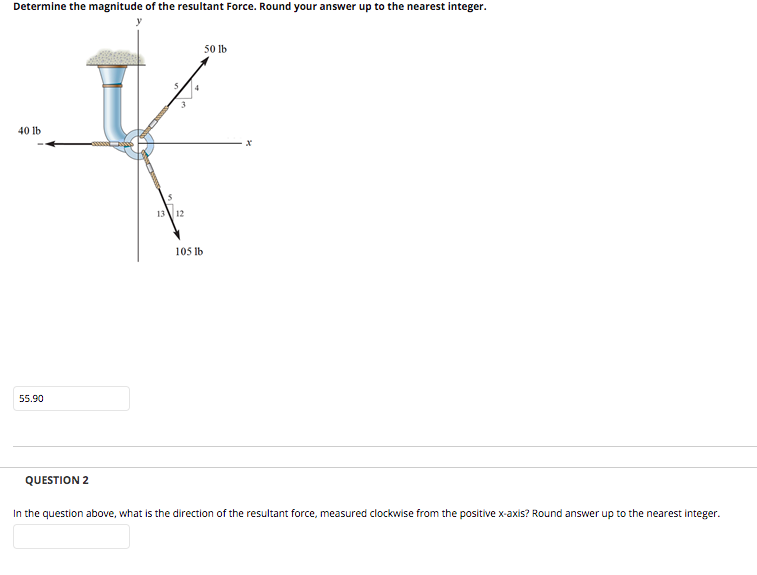 Determine the magnitude of the resultant Force. Round your answer up to the nearest integer.

y
50 lb
5
4
3
40 lb
x
5
13
12
105 lb

55.90

QUESTION 2

In the question above, what is the direction of the resultant force, measured clockwise from the positive x-axis? Round answer up to the nearest integer.