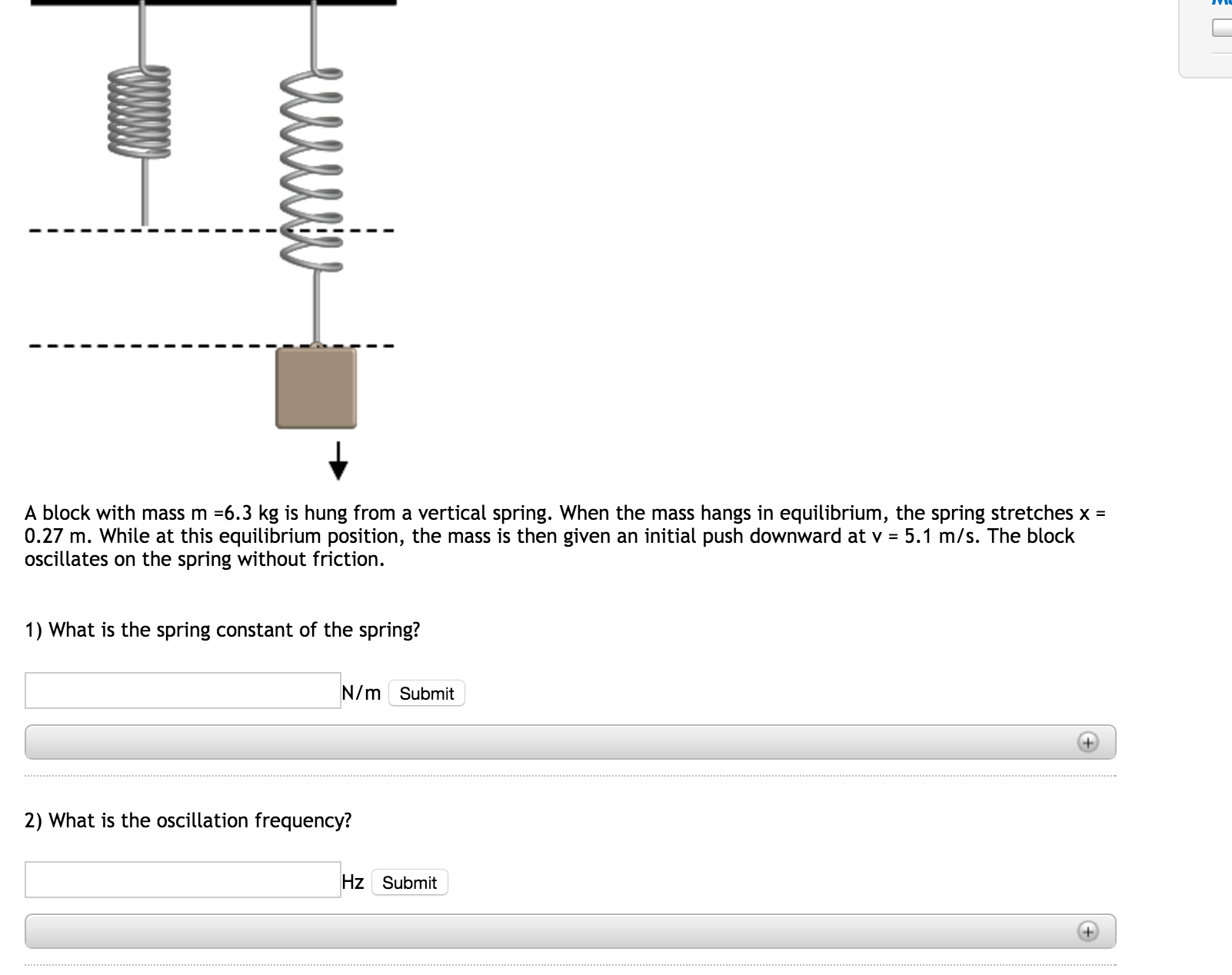 A block with mass m =6.3 kg is hung from a vertical spring. When the mass hangs in equilibrium, the spring stretches x = 0.27 m. While at this equilibrium position, the mass is then given an initial push downward at v = 5.1 m/s. The block oscillates on the spring without friction.

1) What is the spring constant of the spring?

N/m Submit

2) What is the oscillation frequency?

Hz Submit