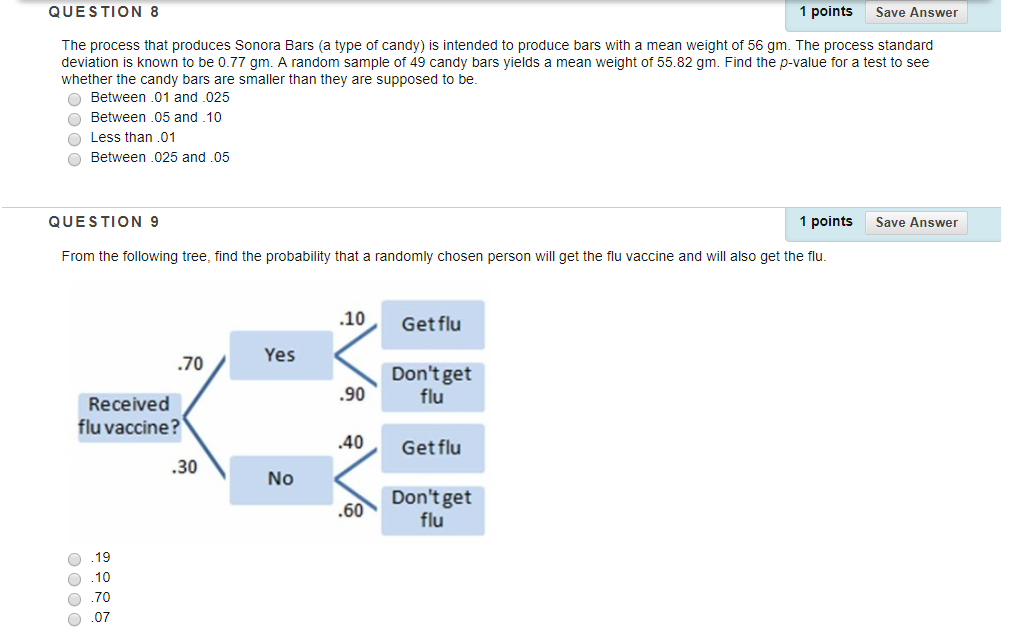 QUESTION 8

1 points Save Answer

The process that produces Sonora Bars (a type of candy) is intended to produce bars with a mean weight of 56 gm. The process standard deviation is known to be 0.77 gm. A random sample of 49 candy bars yields a mean weight of 55.82 gm. Find the p-value for a test to see whether the candy bars are smaller than they are supposed to be.

Between .01 and .025
Between .05 and .10
Less than .01
Between .025 and .05

QUESTION 9

1 points Save Answer

From the following tree, find the probability that a randomly chosen person will get the flu vaccine and will also get the flu.

Received flu vaccine?
.70
Yes
.10
Get flu
.90
Don't get flu
.30
No
.40
Get flu
.60
Don't get flu

.19
.10
.70
.07