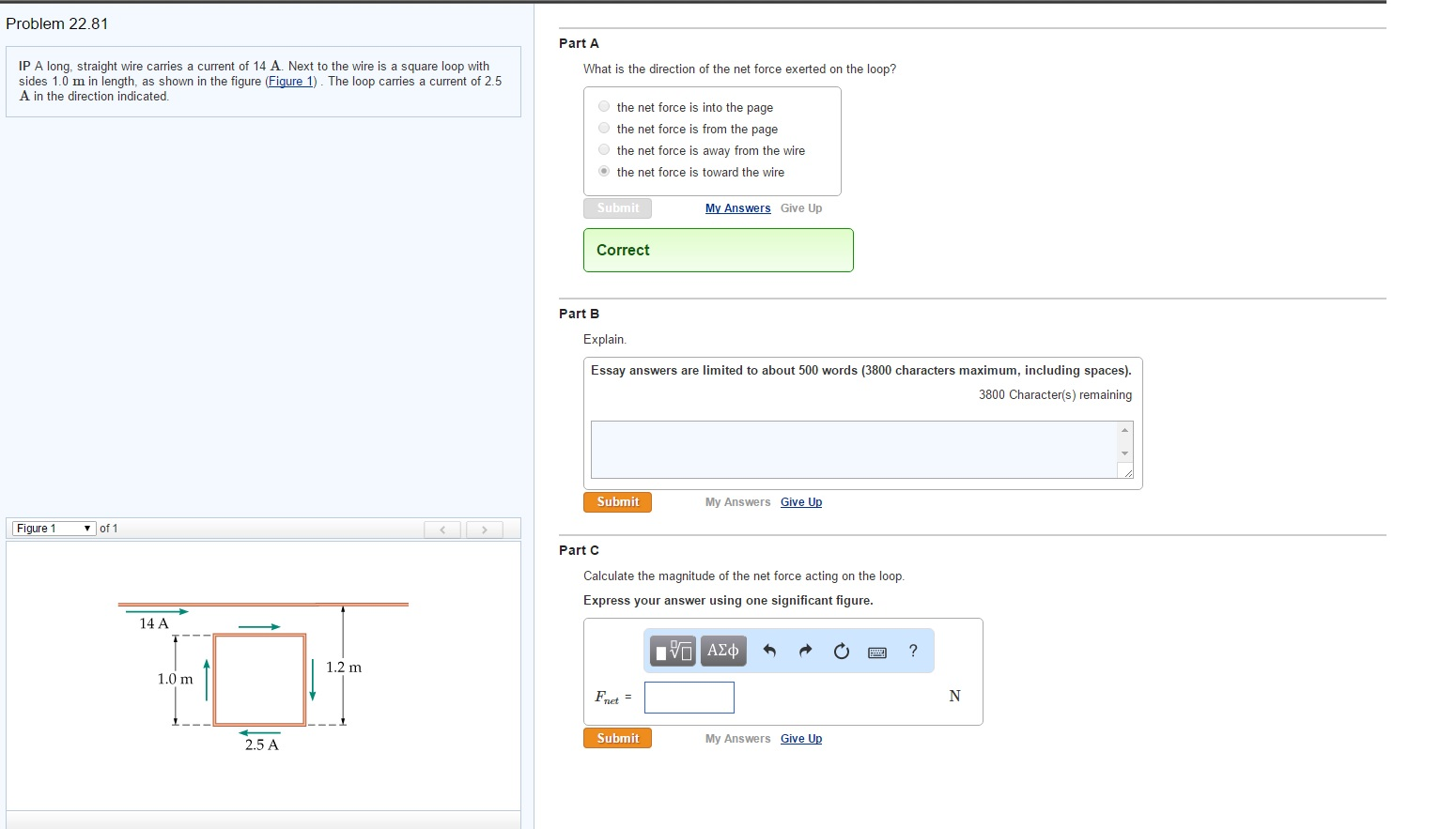 Problem 22.81

IP A long, straight wire carries a current of 14 A. Next to the wire is a square loop with sides 1.0 m in length, as shown in the figure (Figure 1) . The loop carries a current of 2.5 A in the direction indicated.

Figure 1 of 1

14 A

1.0 m

1.2 m

2.5 A

Part A

What is the direction of the net force exerted on the loop?

the net force is into the page
the net force is from the page
the net force is away from the wire
the net force is toward the wire

Submit My Answers Give Up

Correct

Part B

Explain.

Essay answers are limited to about 500 words (3800 characters maximum, including spaces).

3800 Character(s) remaining

Submit My Answers Give Up

Part C

Calculate the magnitude of the net force acting on the loop.

Express your answer using one significant figure.

ΑΣφ ?

$F_{net}$ =

N

Submit My Answers Give Up