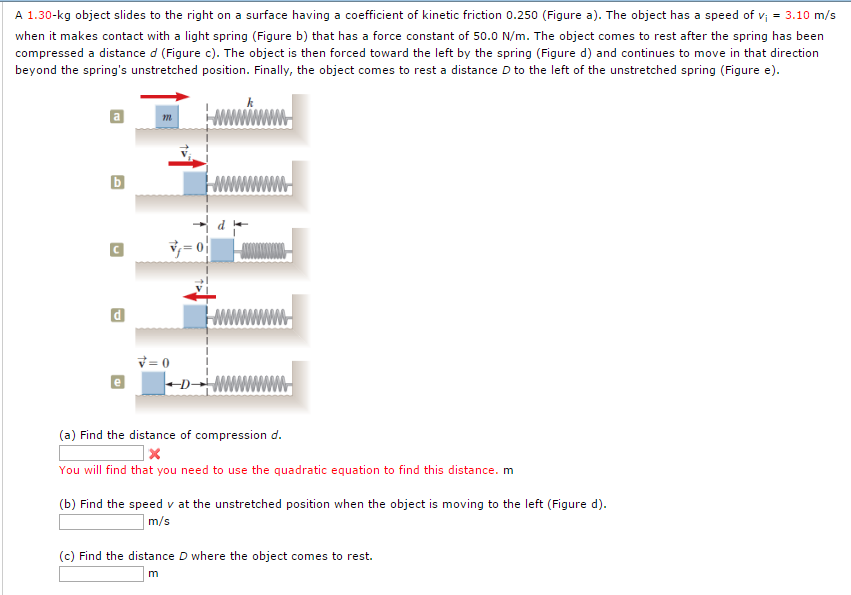 A 1.30-kg object slides to the right on a surface having a coefficient of kinetic friction 0.250 (Figure a). The object has a speed of $v_i$ = 3.10 m/s when it makes contact with a light spring (Figure b) that has a force constant of 50.0 N/m. The object comes to rest after the spring has been compressed a distance $d$ (Figure c). The object is then forced toward the left by the spring (Figure d) and continues to move in that direction beyond the spring's unstretched position. Finally, the object comes to rest a distance $D$ to the left of the unstretched spring (Figure e).

a
$m$
$k$

b
$\vec{v}_i$

c
$d$
$\vec{v}_f = 0$

d
$\vec{v}$

e
$\vec{v} = 0$
$D$

(a) Find the distance of compression $d$.
You will find that you need to use the quadratic equation to find this distance. m

(b) Find the speed $v$ at the unstretched position when the object is moving to the left (Figure d).
m/s

(c) Find the distance $D$ where the object comes to rest.
m