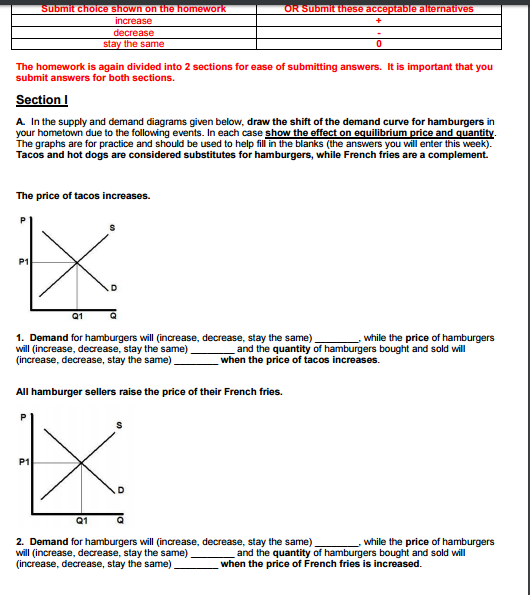 | Submit choice shown on the homework | OR Submit these acceptable alternatives |
|---|---|
| increase | + |
| decrease | - |
| stay the same | 0 |

The homework is again divided into 2 sections for ease of submitting answers. It is important that you submit answers for both sections.

Section I

A. In the supply and demand diagrams given below, draw the shift of the demand curve for hamburgers in your hometown due to the following events. In each case show the effect on equilibrium price and quantity. The graphs are for practice and should be used to help fill in the blanks (the answers you will enter this week). Tacos and hot dogs are considered substitutes for hamburgers, while French fries are a complement.

The price of tacos increases.

P
S
P1
D
Q1
Q

1. Demand for hamburgers will (increase, decrease, stay the same) ________, while the price of hamburgers will (increase, decrease, stay the same) ________ and the quantity of hamburgers bought and sold will (increase, decrease, stay the same) ________ when the price of tacos increases.

All hamburger sellers raise the price of their French fries.

P
S
P1
D
Q1
Q

2. Demand for hamburgers will (increase, decrease, stay the same) ________, while the price of hamburgers will (increase, decrease, stay the same) ________ and the quantity of hamburgers bought and sold will (increase, decrease, stay the same) ________ when the price of French fries is increased.