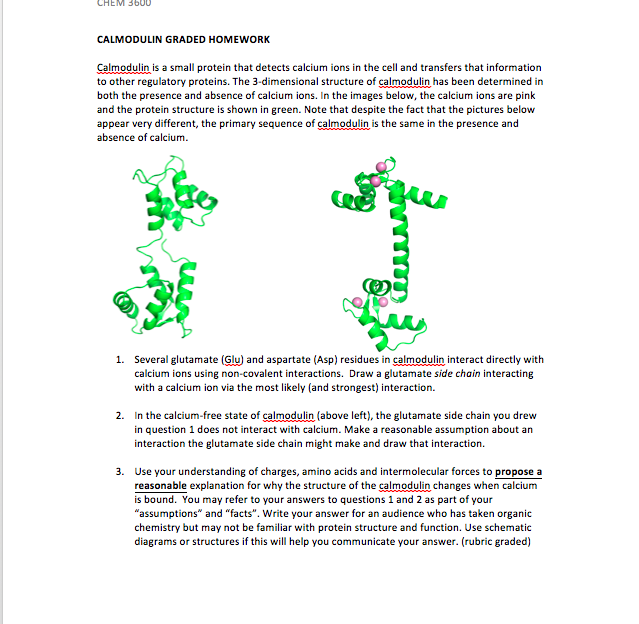 CHEM 3600

CALMODULIN GRADED HOMEWORK

Calmodulin is a small protein that detects calcium ions in the cell and transfers that information to other regulatory proteins. The 3-dimensional structure of calmodulin has been determined in both the presence and absence of calcium ions. In the images below, the calcium ions are pink and the protein structure is shown in green. Note that despite the fact that the pictures below appear very different, the primary sequence of calmodulin is the same in the presence and absence of calcium.

1. Several glutamate (Glu) and aspartate (Asp) residues in calmodulin interact directly with calcium ions using non-covalent interactions. Draw a glutamate side chain interacting with a calcium ion via the most likely (and strongest) interaction.

2. In the calcium-free state of calmodulin (above left), the glutamate side chain you drew in question 1 does not interact with calcium. Make a reasonable assumption about an interaction the glutamate side chain might make and draw that interaction.

3. Use your understanding of charges, amino acids and intermolecular forces to propose a reasonable explanation for why the structure of the calmodulin changes when calcium is bound. You may refer to your answers to questions 1 and 2 as part of your "assumptions" and "facts". Write your answer for an audience who has taken organic chemistry but may not be familiar with protein structure and function. Use schematic diagrams or structures if this will help you communicate your answer. (rubric graded)