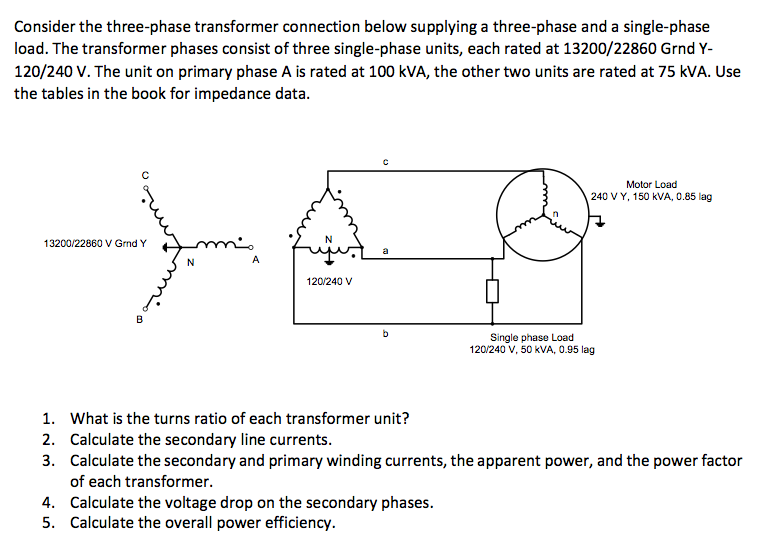 Consider the three-phase transformer connection below supplying a three-phase and a single-phase load. The transformer phases consist of three single-phase units, each rated at 13200/22860 Grnd Y-120/240 V. The unit on primary phase A is rated at 100 kVA, the other two units are rated at 75 kVA. Use the tables in the book for impedance data.

C
13200/22860 V Grnd Y
N
A
B
c
N
a
120/240 V
b
n
Motor Load
240 V Y, 150 kVA, 0.85 lag
Single phase Load
120/240 V, 50 kVA, 0.95 lag

1. What is the turns ratio of each transformer unit?
2. Calculate the secondary line currents.
3. Calculate the secondary and primary winding currents, the apparent power, and the power factor of each transformer.
4. Calculate the voltage drop on the secondary phases.
5. Calculate the overall power efficiency.