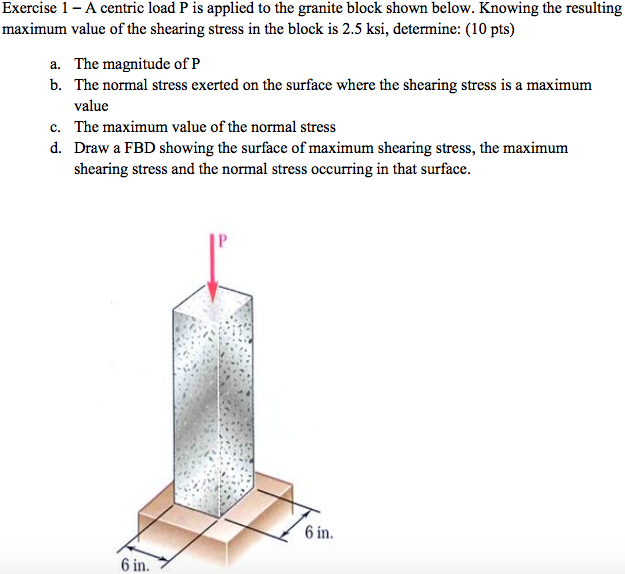 Exercise 1 – A centric load P is applied to the granite block shown below. Knowing the resulting maximum value of the shearing stress in the block is 2.5 ksi, determine: (10 pts)

a. The magnitude of P
b. The normal stress exerted on the surface where the shearing stress is a maximum value
c. The maximum value of the normal stress
d. Draw a FBD showing the surface of maximum shearing stress, the maximum shearing stress and the normal stress occurring in that surface.

P

6 in.

6 in.