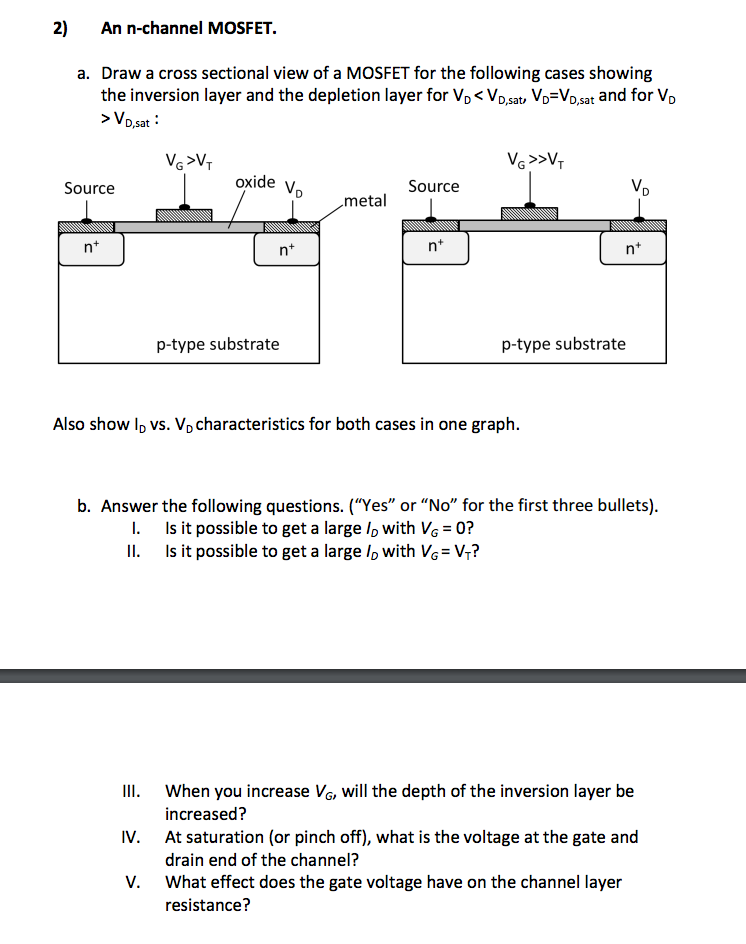 2) An n-channel MOSFET.

a. Draw a cross sectional view of a MOSFET for the following cases showing the inversion layer and the depletion layer for $V_D < V_{D,sat}$, $V_D = V_{D,sat}$ and for $V_D > V_{D,sat}$ :

$V_G > V_T$

Source

oxide

$V_D$

metal

$n^+$

$n^+$

p-type substrate

$V_G >> V_T$

Source

$V_D$

$n^+$

$n^+$

p-type substrate

Also show $I_D$ vs. $V_D$ characteristics for both cases in one graph.

b. Answer the following questions. ("Yes" or "No" for the first three bullets).
I. Is it possible to get a large $I_D$ with $V_G = 0$?
II. Is it possible to get a large $I_D$ with $V_G = V_T$?

III. When you increase $V_G$, will the depth of the inversion layer be increased?
IV. At saturation (or pinch off), what is the voltage at the gate and drain end of the channel?
V. What effect does the gate voltage have on the channel layer resistance?