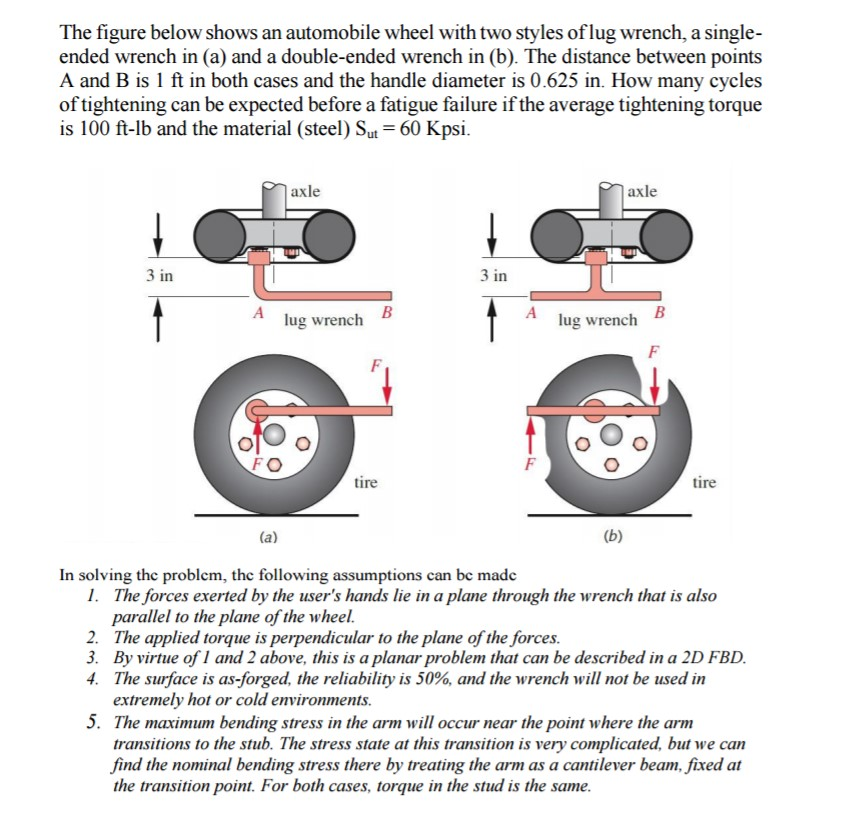 The figure below shows an automobile wheel with two styles of lug wrench, a single-ended wrench in (a) and a double-ended wrench in (b). The distance between points A and B is 1 ft in both cases and the handle diameter is 0.625 in. How many cycles of tightening can be expected before a fatigue failure if the average tightening torque is 100 ft-lb and the material (steel) $S_{ut} = 60$ Kpsi.

axle

3 in

A lug wrench B

F

F

tire

(a)

axle

3 in

A lug wrench B

F

F

tire

(b)

In solving the problem, the following assumptions can be made
1. The forces exerted by the user's hands lie in a plane through the wrench that is also parallel to the plane of the wheel.
2. The applied torque is perpendicular to the plane of the forces.
3. By virtue of 1 and 2 above, this is a planar problem that can be described in a 2D FBD.
4. The surface is as-forged, the reliability is 50%, and the wrench will not be used in extremely hot or cold environments.
5. The maximum bending stress in the arm will occur near the point where the arm transitions to the stub. The stress state at this transition is very complicated, but we can find the nominal bending stress there by treating the arm as a cantilever beam, fixed at the transition point. For both cases, torque in the stud is the same.