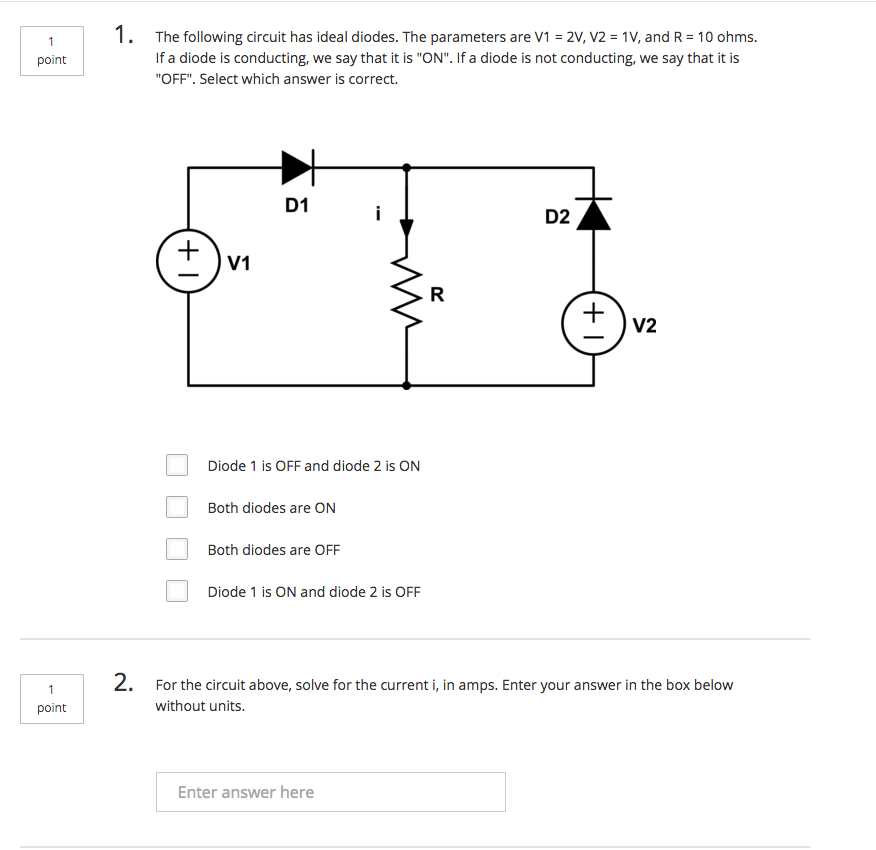 1
point

1. The following circuit has ideal diodes. The parameters are V1 = 2V, V2 = 1V, and R = 10 ohms. If a diode is conducting, we say that it is "ON". If a diode is not conducting, we say that it is "OFF". Select which answer is correct.

D1
i
D2
+
−
V1
R
+
−
V2

Diode 1 is OFF and diode 2 is ON

Both diodes are ON

Both diodes are OFF

Diode 1 is ON and diode 2 is OFF

1
point

2. For the circuit above, solve for the current i, in amps. Enter your answer in the box below without units.

Enter answer here