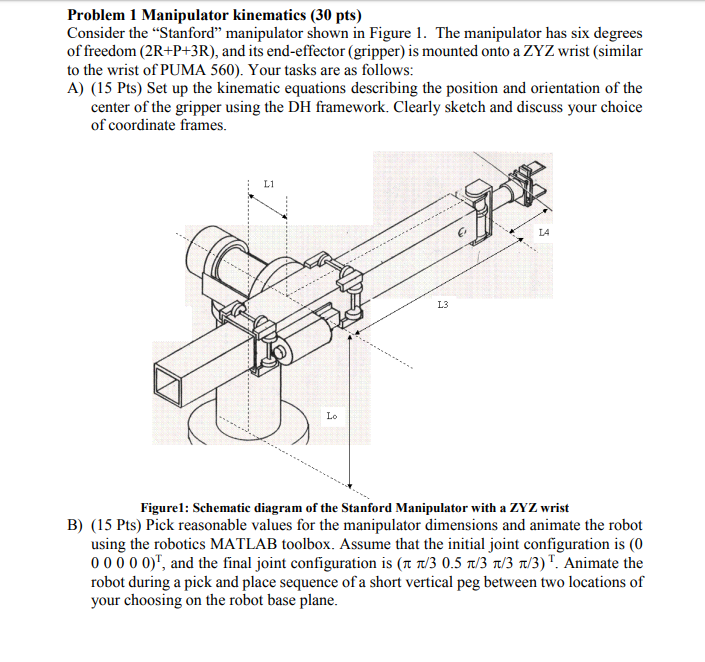 **Problem 1 Manipulator kinematics (30 pts)**
Consider the "Stanford" manipulator shown in Figure 1. The manipulator has six degrees of freedom (2R+P+3R), and its end-effector (gripper) is mounted onto a ZYZ wrist (similar to the wrist of PUMA 560). Your tasks are as follows:

A) (15 Pts) Set up the kinematic equations describing the position and orientation of the center of the gripper using the DH framework. Clearly sketch and discuss your choice of coordinate frames.

L1

L4

L3

Lo

**Figure1: Schematic diagram of the Stanford Manipulator with a ZYZ wrist**

B) (15 Pts) Pick reasonable values for the manipulator dimensions and animate the robot using the robotics MATLAB toolbox. Assume that the initial joint configuration is $(0\ 0\ 0\ 0\ 0\ 0)^T$, and the final joint configuration is $(\pi\ \pi/3\ 0.5\ \pi/3\ \pi/3\ \pi/3)^T$. Animate the robot during a pick and place sequence of a short vertical peg between two locations of your choosing on the robot base plane.