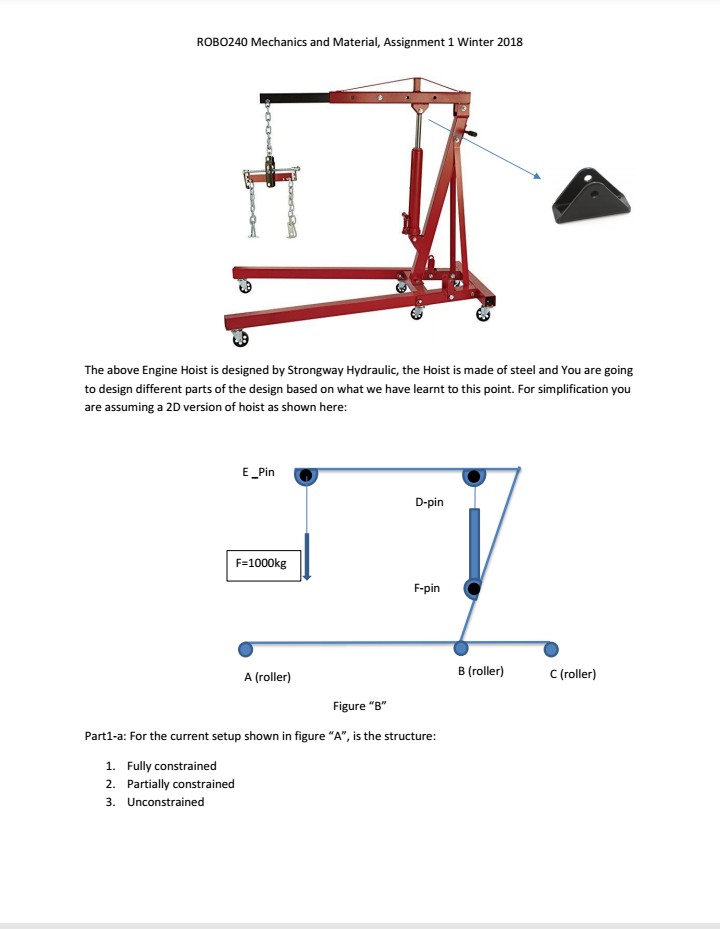 ROBO240 Mechanics and Material, Assignment 1 Winter 2018

The above Engine Hoist is designed by Strongway Hydraulic, the Hoist is made of steel and You are going to design different parts of the design based on what we have learnt to this point. For simplification you are assuming a 2D version of hoist as shown here:

E _Pin

D-pin

F=1000kg

F-pin

A (roller)

B (roller)

C (roller)

Figure "B"

Part1-a: For the current setup shown in figure "A", is the structure:

1. Fully constrained
2. Partially constrained
3. Unconstrained