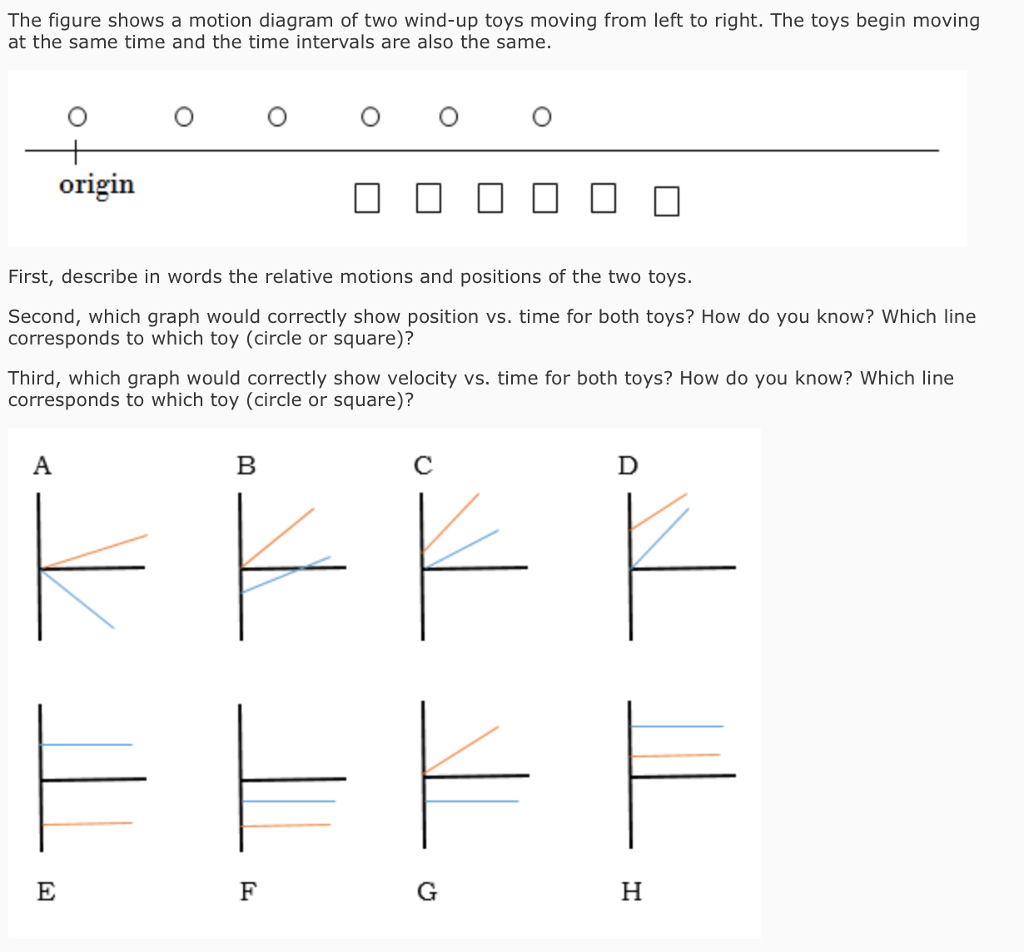 The figure shows a motion diagram of two wind-up toys moving from left to right. The toys begin moving at the same time and the time intervals are also the same.

origin

First, describe in words the relative motions and positions of the two toys.

Second, which graph would correctly show position vs. time for both toys? How do you know? Which line corresponds to which toy (circle or square)?

Third, which graph would correctly show velocity vs. time for both toys? How do you know? Which line corresponds to which toy (circle or square)?

A B C D

E F G H