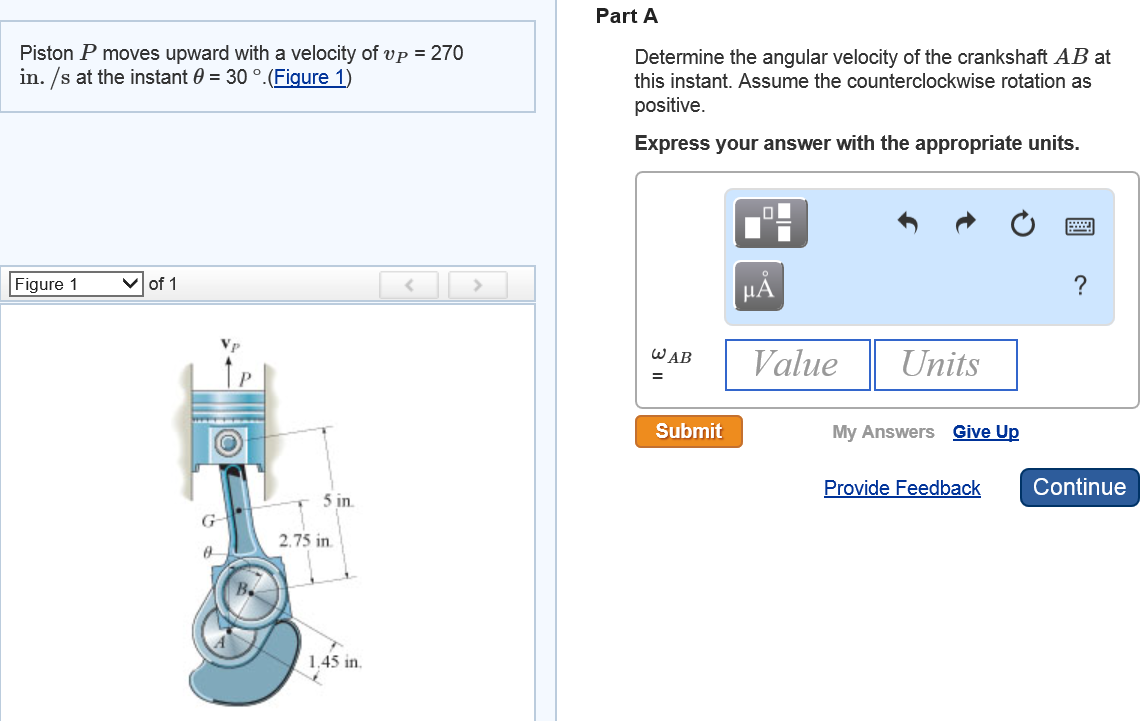 Piston $P$ moves upward with a velocity of $v_P$ = 270 in. /s at the instant $\theta$ = 30 °.(Figure 1)

Figure 1 of 1

$\mathbf{v}_P$
$P$
5 in.
$G$
2.75 in.
$\theta$
$B$
$A$
1.45 in.

Part A

Determine the angular velocity of the crankshaft $AB$ at this instant. Assume the counterclockwise rotation as positive.

Express your answer with the appropriate units.

μÅ
?

$\omega_{AB}$ =
Value
Units

Submit
My Answers
Give Up

Provide Feedback
Continue