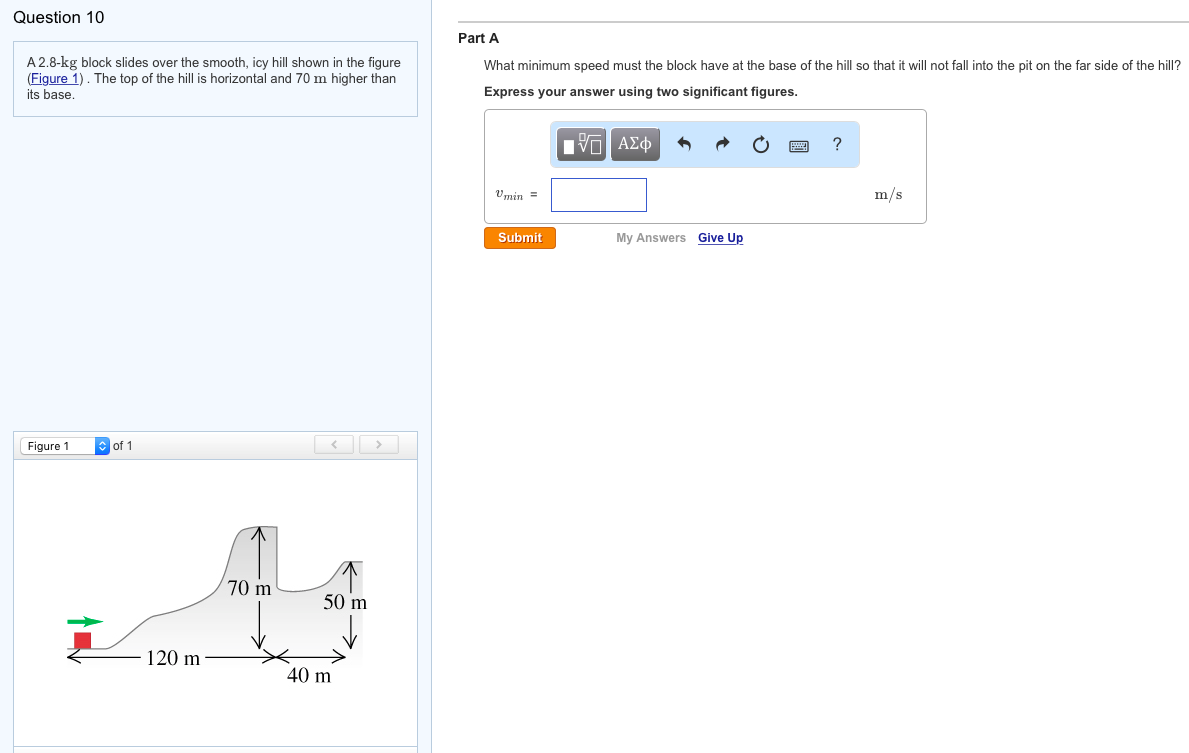 Question 10

A 2.8-kg block slides over the smooth, icy hill shown in the figure (Figure 1) . The top of the hill is horizontal and 70 m higher than its base.

Figure 1 of 1

70 m

50 m

120 m

40 m

Part A

What minimum speed must the block have at the base of the hill so that it will not fall into the pit on the far side of the hill?

Express your answer using two significant figures.

ΑΣφ ?

$v_{min}$ =

m/s

Submit

My Answers Give Up