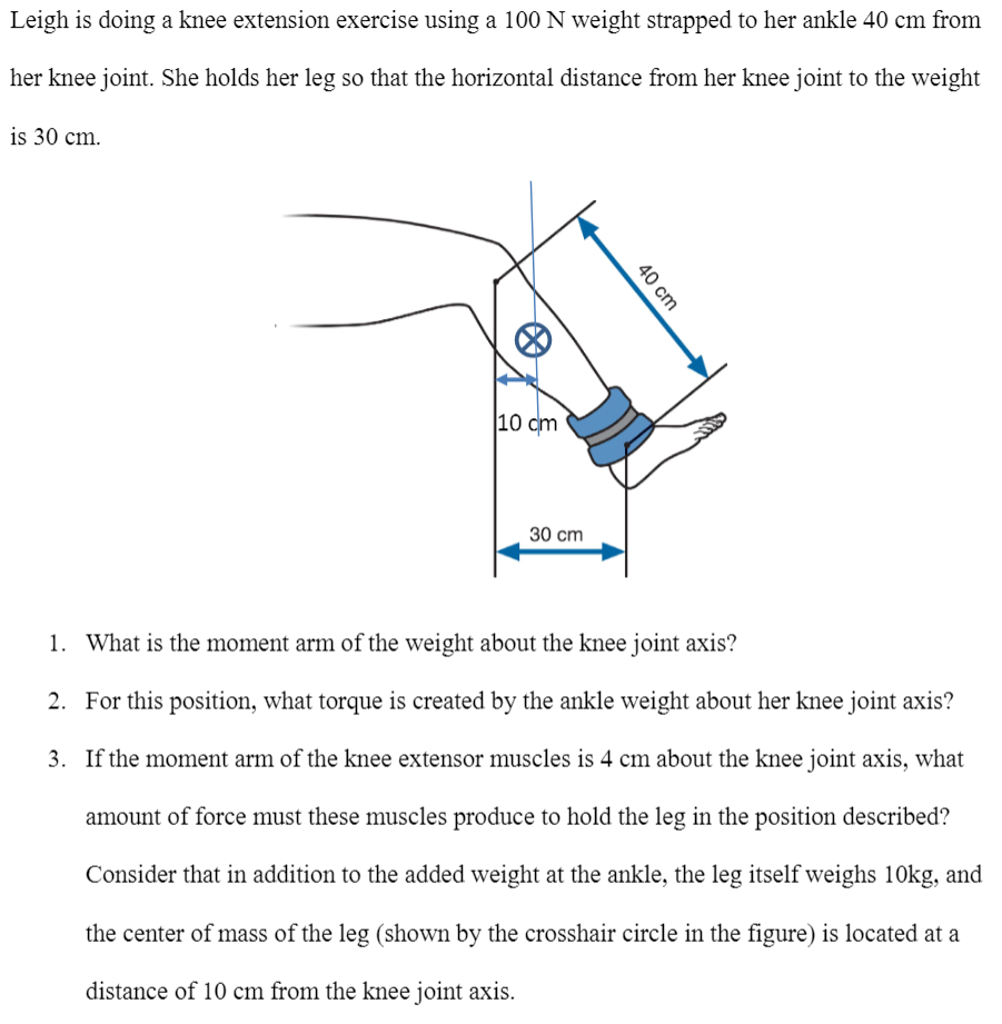 Leigh is doing a knee extension exercise using a 100 N weight strapped to her ankle 40 cm from her knee joint. She holds her leg so that the horizontal distance from her knee joint to the weight is 30 cm.

40 cm

10 cm

30 cm

1. What is the moment arm of the weight about the knee joint axis?

2. For this position, what torque is created by the ankle weight about her knee joint axis?

3. If the moment arm of the knee extensor muscles is 4 cm about the knee joint axis, what amount of force must these muscles produce to hold the leg in the position described? Consider that in addition to the added weight at the ankle, the leg itself weighs 10kg, and the center of mass of the leg (shown by the crosshair circle in the figure) is located at a distance of 10 cm from the knee joint axis.