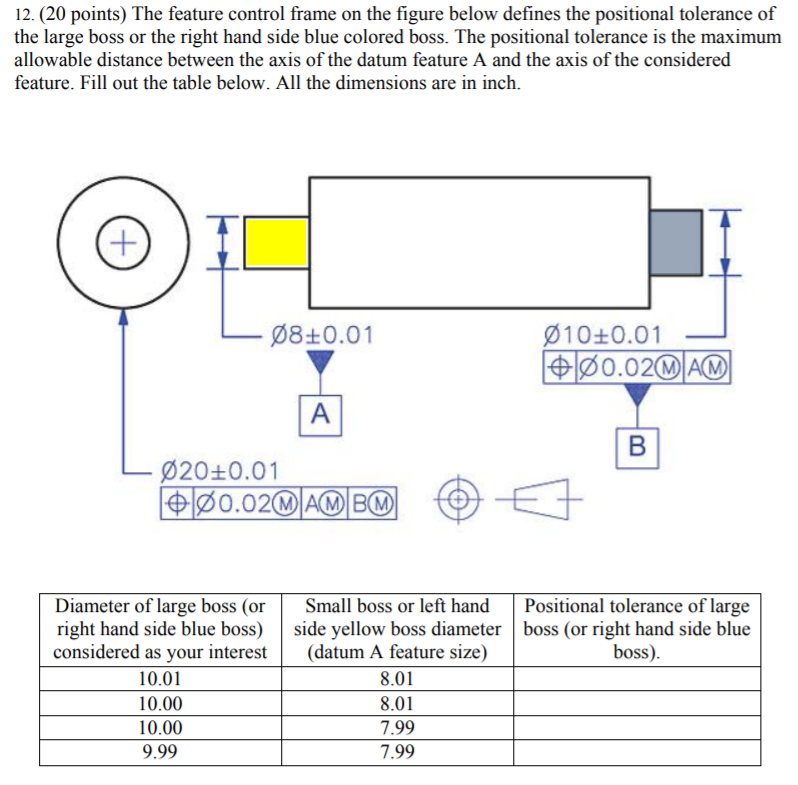 12. (20 points) The feature control frame on the figure below defines the positional tolerance of the large boss or the right hand side blue colored boss. The positional tolerance is the maximum allowable distance between the axis of the datum feature A and the axis of the considered feature. Fill out the table below. All the dimensions are in inch.

Ø8±0.01

A

Ø10±0.01

⌖ Ø0.02Ⓜ AⓂ

B

Ø20±0.01

⌖ Ø0.02Ⓜ AⓂ BⓂ

| Diameter of large boss (or right hand side blue boss) considered as your interest | Small boss or left hand side yellow boss diameter (datum A feature size) | Positional tolerance of large boss (or right hand side blue boss). |
|---|---|---|
| 10.01 | 8.01 | |
| 10.00 | 8.01 | |
| 10.00 | 7.99 | |
| 9.99 | 7.99 | |