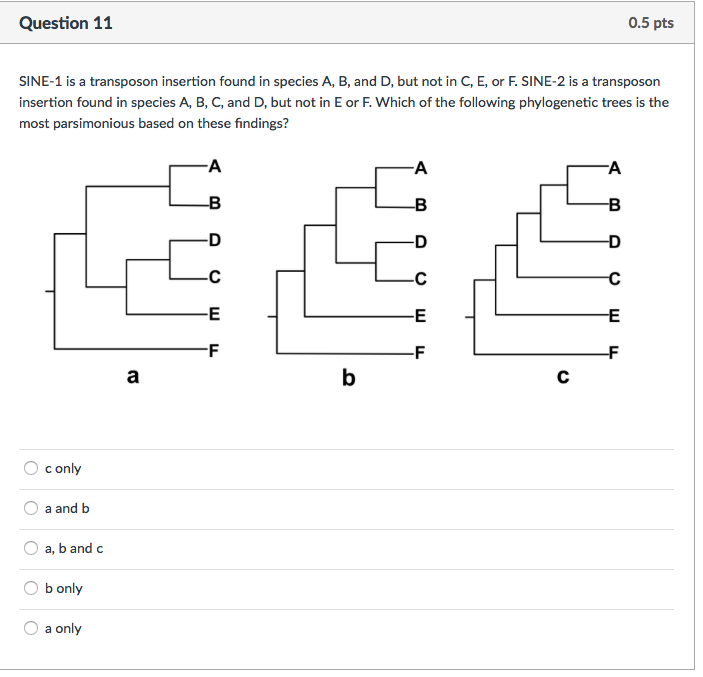 Question 11

0.5 pts

SINE-1 is a transposon insertion found in species A, B, and D, but not in C, E, or F. SINE-2 is a transposon insertion found in species A, B, C, and D, but not in E or F. Which of the following phylogenetic trees is the most parsimonious based on these findings?

A
B
D
C
E
F
a

A
B
D
C
E
F
b

A
B
D
C
E
F
c

c only

a and b

a, b and c

b only

a only