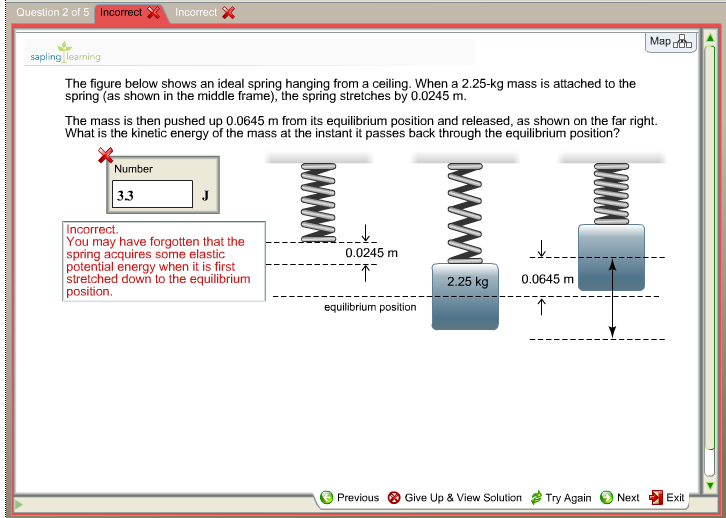 Question 2 of 5 Incorrect Incorrect

Map

sapling learning

The figure below shows an ideal spring hanging from a ceiling. When a 2.25-kg mass is attached to the spring (as shown in the middle frame), the spring stretches by 0.0245 m.

The mass is then pushed up 0.0645 m from its equilibrium position and released, as shown on the far right. What is the kinetic energy of the mass at the instant it passes back through the equilibrium position?

Number

3.3 J

Incorrect.
You may have forgotten that the spring acquires some elastic potential energy when it is first stretched down to the equilibrium position.

0.0245 m

equilibrium position

2.25 kg

0.0645 m

Previous Give Up & View Solution Try Again Next Exit