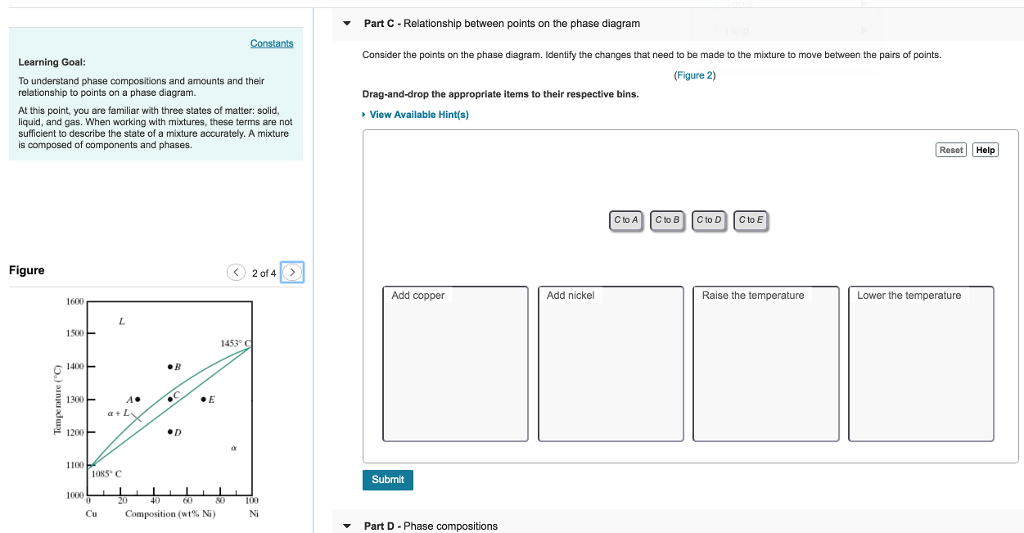 Constants

Learning Goal:

To understand phase compositions and amounts and their relationship to points on a phase diagram.

At this point, you are familiar with three states of matter: solid, liquid, and gas. When working with mixtures, these terms are not sufficient to describe the state of a mixture accurately. A mixture is composed of components and phases.

Figure

2 of 4

1600
1500
1400
1300
1200
1100
1000
Temperature (°C)
L
1453° C
B
A
C
E
$\alpha + L$
D
$\alpha$
1085° C
0 20 40 60 80 100
Cu Composition (wt% Ni) Ni

Part C - Relationship between points on the phase diagram

Consider the points on the phase diagram. Identify the changes that need to be made to the mixture to move between the pairs of points.

(Figure 2)

Drag-and-drop the appropriate items to their respective bins.

View Available Hint(s)

Reset Help

C to A
C to B
C to D
C to E

Add copper
Add nickel
Raise the temperature
Lower the temperature

Submit

Part D - Phase compositions