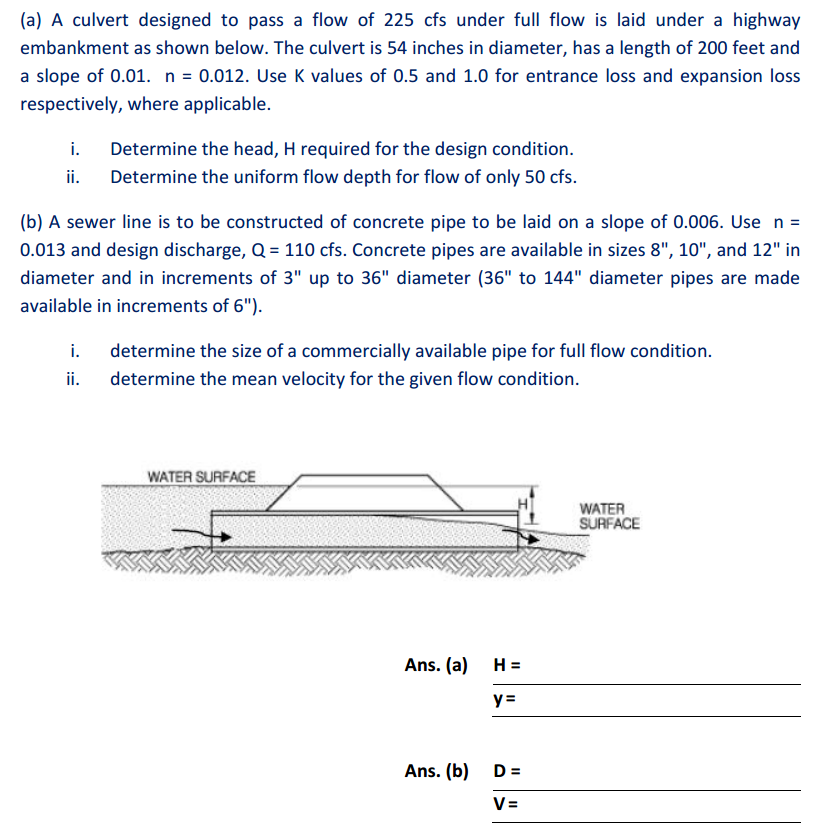 (a) A culvert designed to pass a flow of 225 cfs under full flow is laid under a highway embankment as shown below. The culvert is 54 inches in diameter, has a length of 200 feet and a slope of 0.01. n = 0.012. Use K values of 0.5 and 1.0 for entrance loss and expansion loss respectively, where applicable.

i. Determine the head, H required for the design condition.
ii. Determine the uniform flow depth for flow of only 50 cfs.

(b) A sewer line is to be constructed of concrete pipe to be laid on a slope of 0.006. Use n = 0.013 and design discharge, Q = 110 cfs. Concrete pipes are available in sizes 8", 10", and 12" in diameter and in increments of 3" up to 36" diameter (36" to 144" diameter pipes are made available in increments of 6").

i. determine the size of a commercially available pipe for full flow condition.
ii. determine the mean velocity for the given flow condition.

WATER SURFACE
H
WATER SURFACE

Ans. (a) H =
y =

Ans. (b) D =
V =