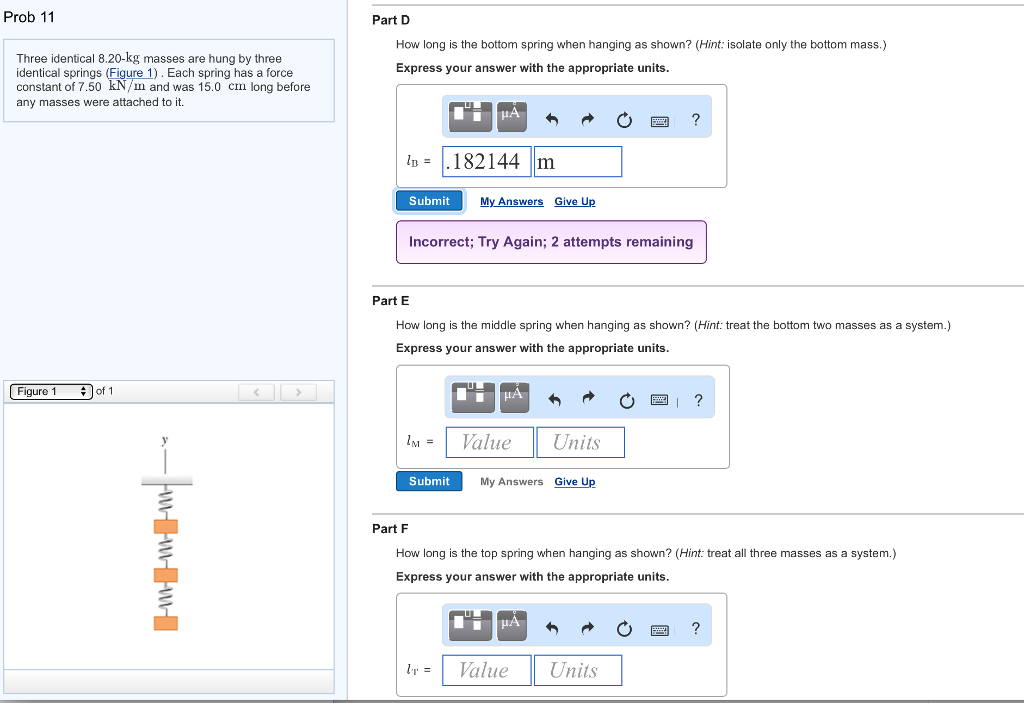 Prob 11

Three identical 8.20-kg masses are hung by three identical springs (Figure 1) . Each spring has a force constant of 7.50 kN/m and was 15.0 cm long before any masses were attached to it.

Figure 1 of 1

y

Part D

How long is the bottom spring when hanging as shown? (Hint: isolate only the bottom mass.)

Express your answer with the appropriate units.

μÅ ?

$l_B$ = .182144 m

Submit My Answers Give Up

Incorrect; Try Again; 2 attempts remaining

Part E

How long is the middle spring when hanging as shown? (Hint: treat the bottom two masses as a system.)

Express your answer with the appropriate units.

μÅ ?

$l_M$ = Value Units

Submit My Answers Give Up

Part F

How long is the top spring when hanging as shown? (Hint: treat all three masses as a system.)

Express your answer with the appropriate units.

μÅ ?

$l_T$ = Value Units