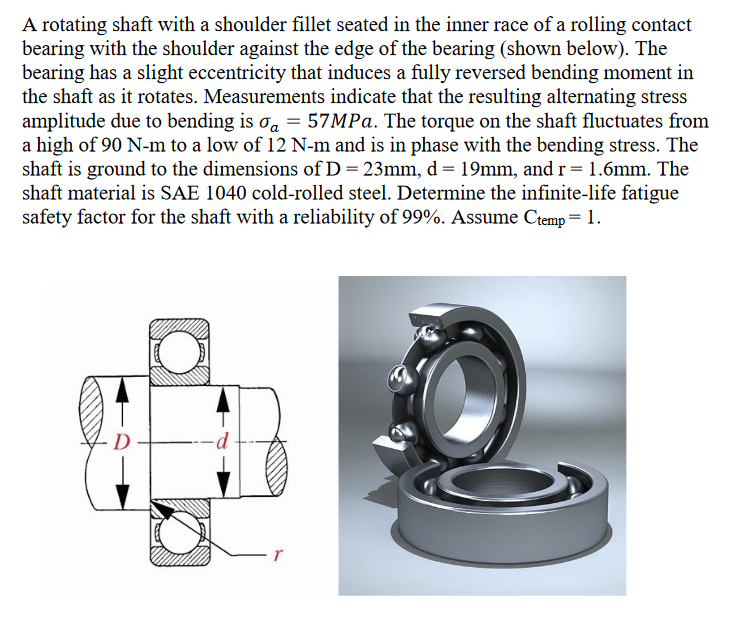 A rotating shaft with a shoulder fillet seated in the inner race of a rolling contact bearing with the shoulder against the edge of the bearing (shown below). The bearing has a slight eccentricity that induces a fully reversed bending moment in the shaft as it rotates. Measurements indicate that the resulting alternating stress amplitude due to bending is $\sigma_a = 57MPa$. The torque on the shaft fluctuates from a high of 90 N-m to a low of 12 N-m and is in phase with the bending stress. The shaft is ground to the dimensions of D = 23mm, d = 19mm, and r = 1.6mm. The shaft material is SAE 1040 cold-rolled steel. Determine the infinite-life fatigue safety factor for the shaft with a reliability of 99%. Assume $C_{temp} = 1$.

D
d
r