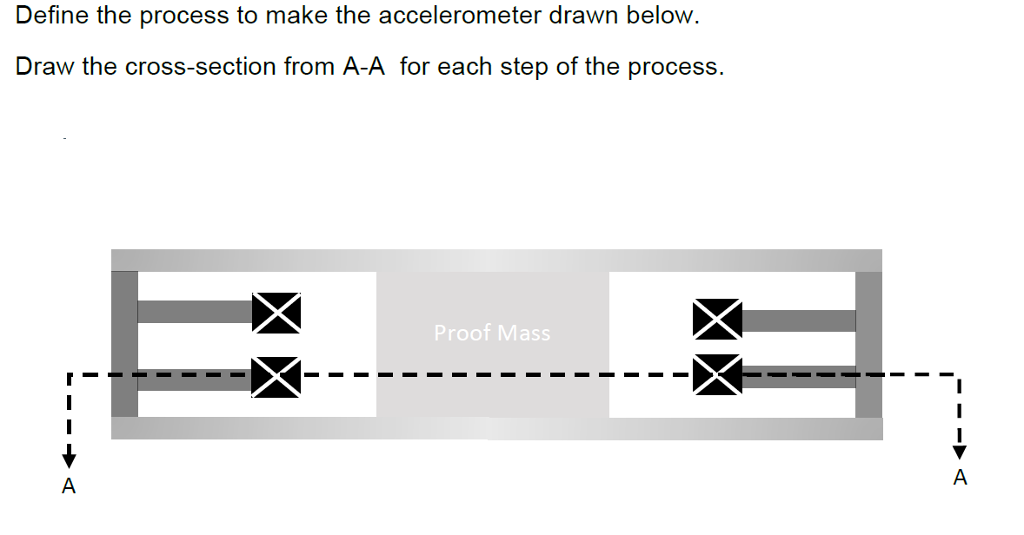 Define the process to make the accelerometer drawn below.

Draw the cross-section from A-A for each step of the process.

Proof Mass

A

A