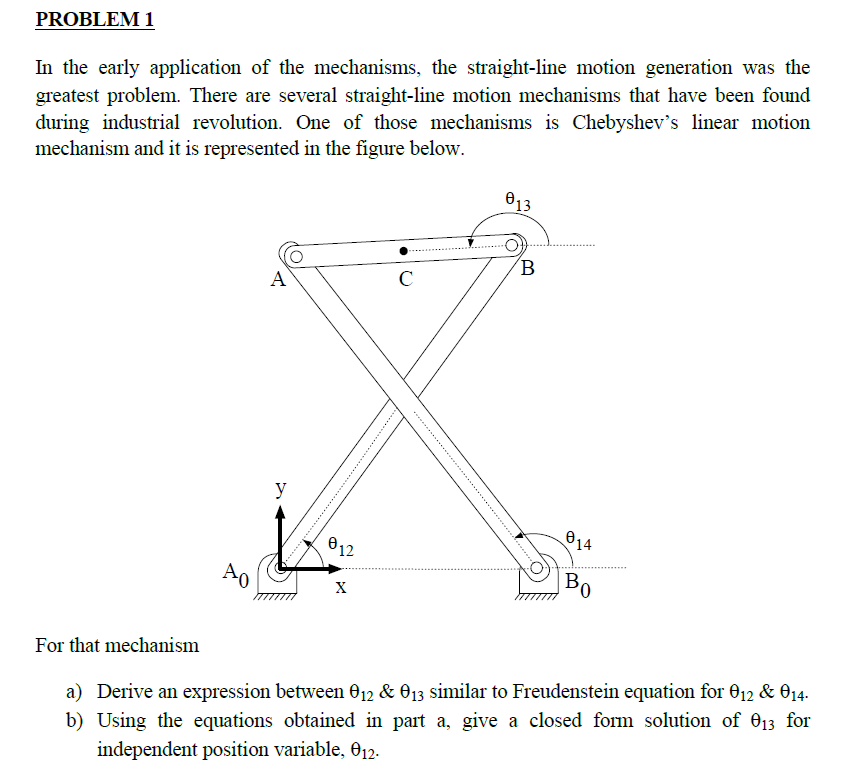 PROBLEM 1

In the early application of the mechanisms, the straight-line motion generation was the greatest problem. There are several straight-line motion mechanisms that have been found during industrial revolution. One of those mechanisms is Chebyshev's linear motion mechanism and it is represented in the figure below.

$\theta_{13}$

A

C

B

y

$\theta_{12}$

$\theta_{14}$

$A_0$

x

$B_0$

For that mechanism

a) Derive an expression between $\theta_{12}$ & $\theta_{13}$ similar to Freudenstein equation for $\theta_{12}$ & $\theta_{14}$.
b) Using the equations obtained in part a, give a closed form solution of $\theta_{13}$ for independent position variable, $\theta_{12}$.