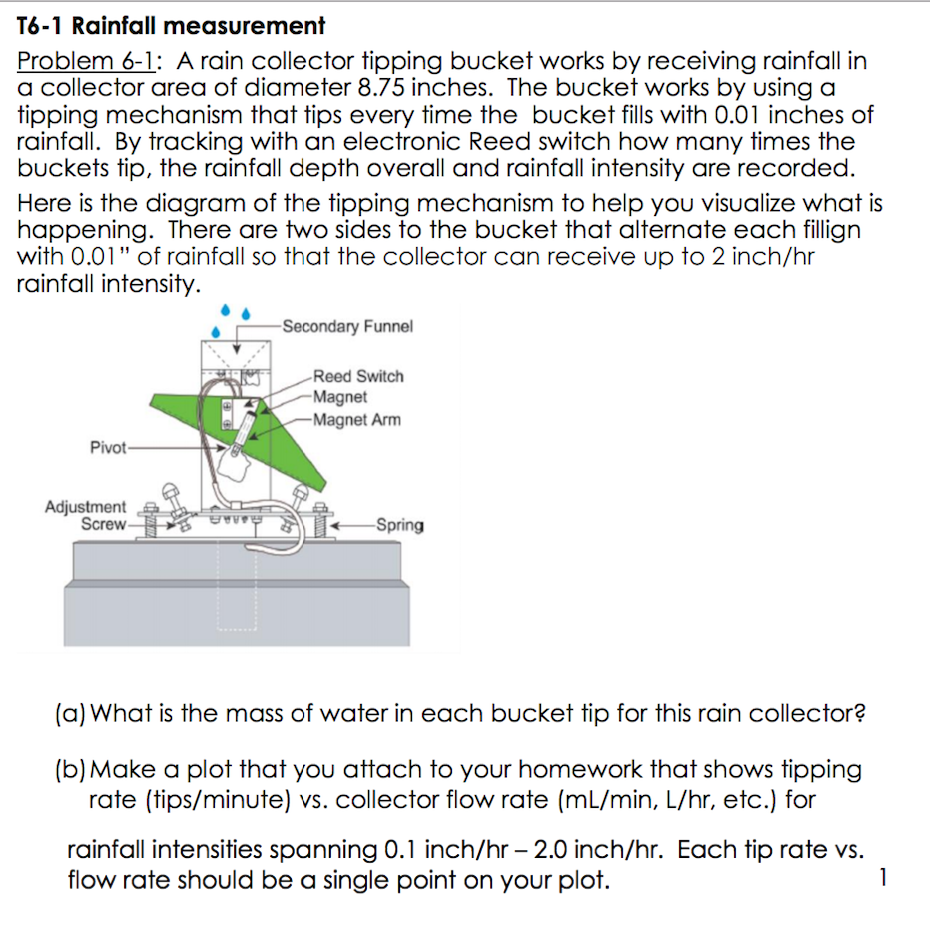 T6-1 Rainfall measurement

Problem 6-1: A rain collector tipping bucket works by receiving rainfall in a collector area of diameter 8.75 inches. The bucket works by using a tipping mechanism that tips every time the bucket fills with 0.01 inches of rainfall. By tracking with an electronic Reed switch how many times the buckets tip, the rainfall depth overall and rainfall intensity are recorded.

Here is the diagram of the tipping mechanism to help you visualize what is happening. There are two sides to the bucket that alternate each fillign with 0.01" of rainfall so that the collector can receive up to 2 inch/hr rainfall intensity.

Secondary Funnel
Reed Switch
Magnet
Magnet Arm
Pivot
Adjustment Screw
Spring

(a) What is the mass of water in each bucket tip for this rain collector?

(b) Make a plot that you attach to your homework that shows tipping rate (tips/minute) vs. collector flow rate (mL/min, L/hr, etc.) for

rainfall intensities spanning 0.1 inch/hr – 2.0 inch/hr. Each tip rate vs. flow rate should be a single point on your plot.

1