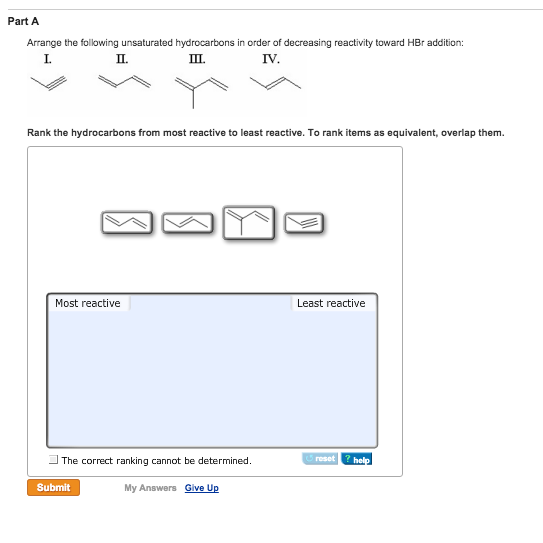 Part A

Arrange the following unsaturated hydrocarbons in order of decreasing reactivity toward HBr addition:

I. II. III. IV.

Rank the hydrocarbons from most reactive to least reactive. To rank items as equivalent, overlap them.

Most reactive

Least reactive

The correct ranking cannot be determined.

reset ? help

Submit

My Answers Give Up