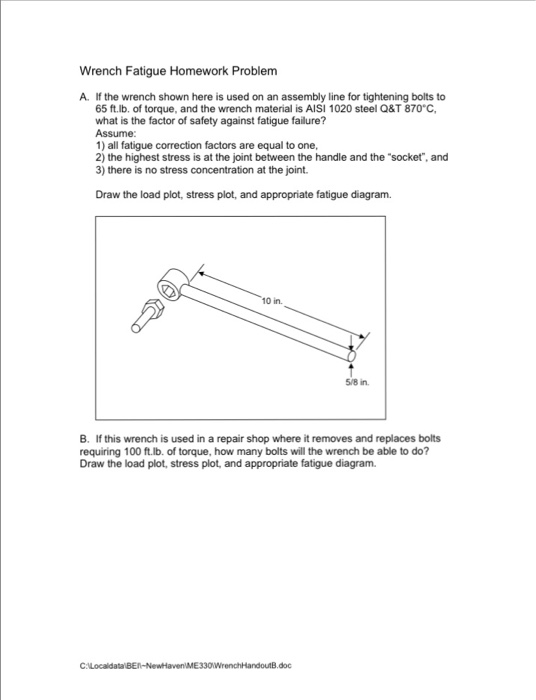 Wrench Fatigue Homework Problem

A. If the wrench shown here is used on an assembly line for tightening bolts to 65 ft.lb. of torque, and the wrench material is AISI 1020 steel Q&T 870°C, what is the factor of safety against fatigue failure?
Assume:
1) all fatigue correction factors are equal to one,
2) the highest stress is at the joint between the handle and the "socket", and
3) there is no stress concentration at the joint.

Draw the load plot, stress plot, and appropriate fatigue diagram.

10 in.

5/8 in.

B. If this wrench is used in a repair shop where it removes and replaces bolts requiring 100 ft.lb. of torque, how many bolts will the wrench be able to do? Draw the load plot, stress plot, and appropriate fatigue diagram.

C:\Localdata\BEI\~NewHaven\ME330\WrenchHandoutB.doc