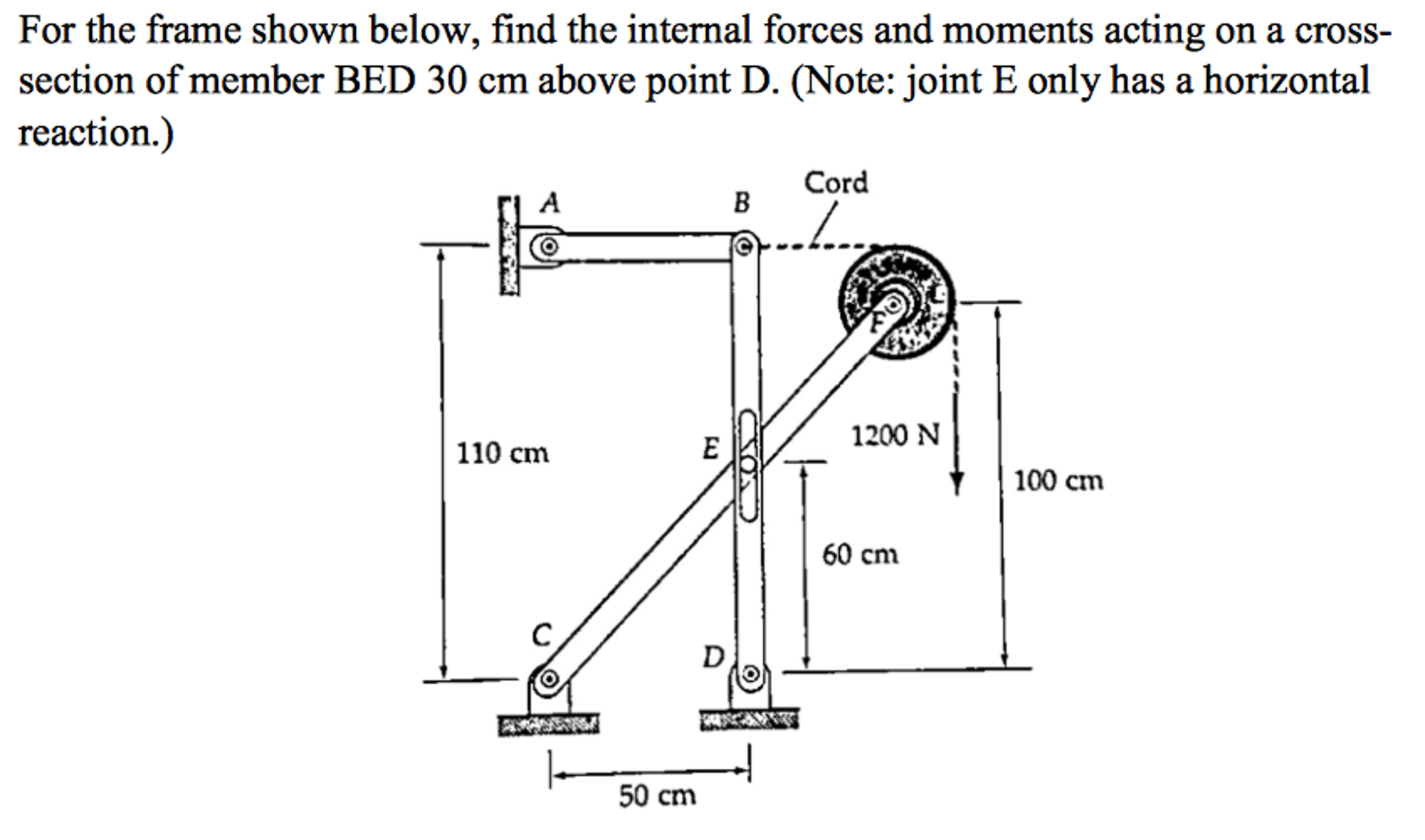 For the frame shown below, find the internal forces and moments acting on a cross-section of member BED 30 cm above point D. (Note: joint E only has a horizontal reaction.)

Cord

A

B

F

110 cm

E

1200 N

100 cm

60 cm

C

D

50 cm