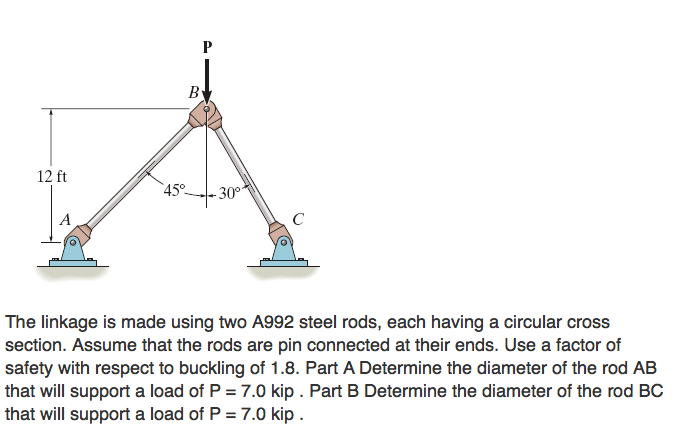 P

B

12 ft

45°

30°

A

C

The linkage is made using two A992 steel rods, each having a circular cross section. Assume that the rods are pin connected at their ends. Use a factor of safety with respect to buckling of 1.8. Part A Determine the diameter of the rod AB that will support a load of P = 7.0 kip . Part B Determine the diameter of the rod BC that will support a load of P = 7.0 kip .