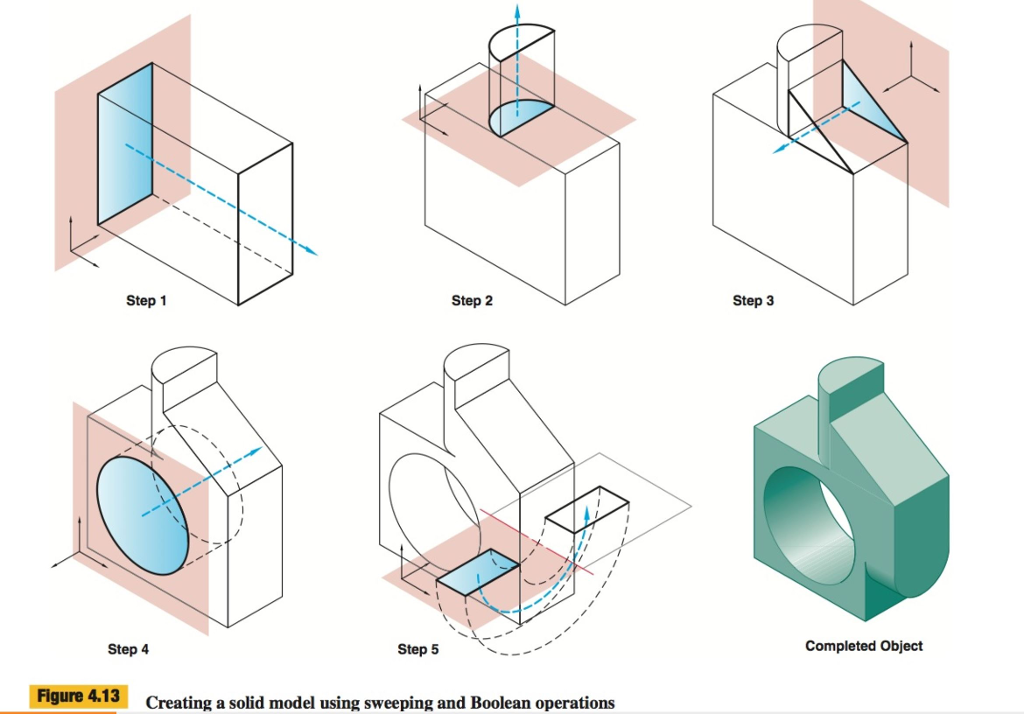 Step 1

Step 2

Step 3

Step 4

Step 5

Completed Object

Figure 4.13 Creating a solid model using sweeping and Boolean operations