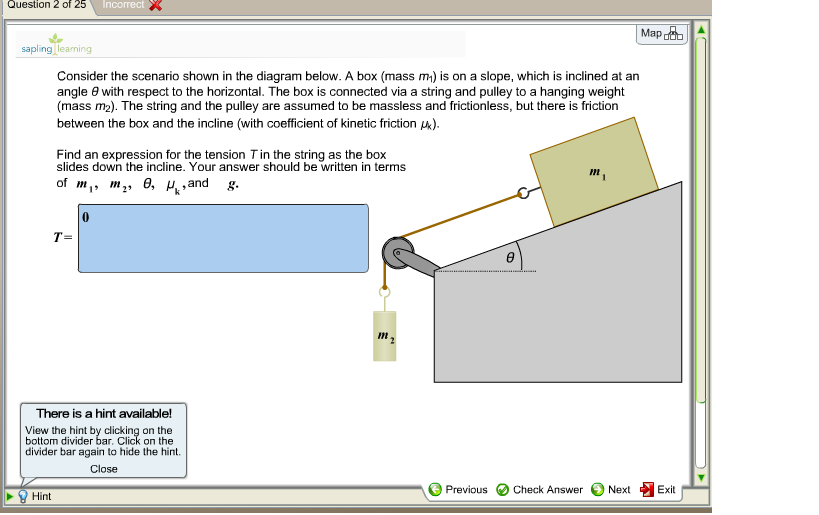 Question 2 of 25 Incorrect

Map

sapling learning

Consider the scenario shown in the diagram below. A box (mass $m_1$) is on a slope, which is inclined at an angle $\theta$ with respect to the horizontal. The box is connected via a string and pulley to a hanging weight (mass $m_2$). The string and the pulley are assumed to be massless and frictionless, but there is friction between the box and the incline (with coefficient of kinetic friction $\mu_k$).

Find an expression for the tension $T$ in the string as the box slides down the incline. Your answer should be written in terms of $m_1$, $m_2$, $\theta$, $\mu_k$, and $g$.

$T=$ 0

$m_1$

$\theta$

$m_2$

There is a hint available!
View the hint by clicking on the bottom divider bar. Click on the divider bar again to hide the hint.
Close

Hint

Previous Check Answer Next Exit