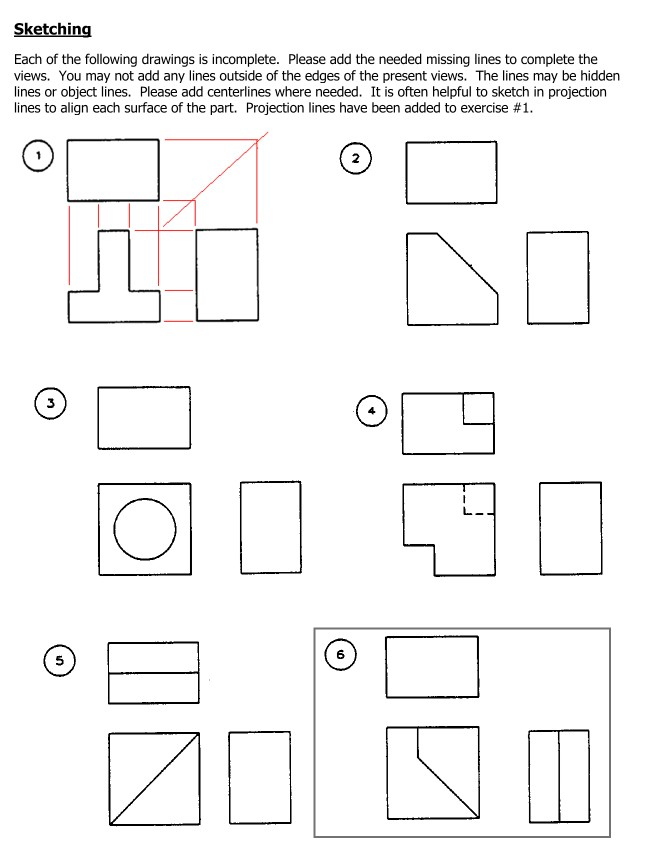 Sketching

Each of the following drawings is incomplete. Please add the needed missing lines to complete the views. You may not add any lines outside of the edges of the present views. The lines may be hidden lines or object lines. Please add centerlines where needed. It is often helpful to sketch in projection lines to align each surface of the part. Projection lines have been added to exercise #1.

1

2

3

4

5

6