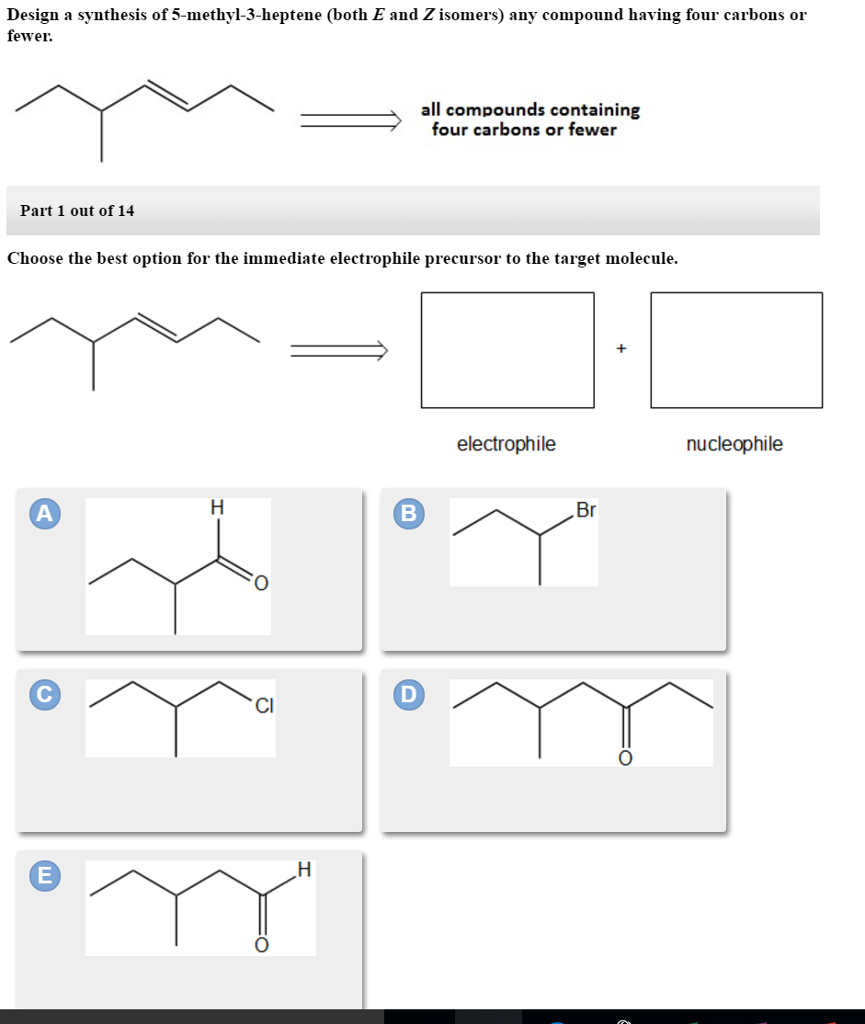 Design a synthesis of 5-methyl-3-heptene (both $E$ and $Z$ isomers) any compound having four carbons or fewer.

all compounds containing four carbons or fewer

Part 1 out of 14

Choose the best option for the immediate electrophile precursor to the target molecule.

+

electrophile

nucleophile

A

H

O

B

Br

C

Cl

D

O

E

H

O