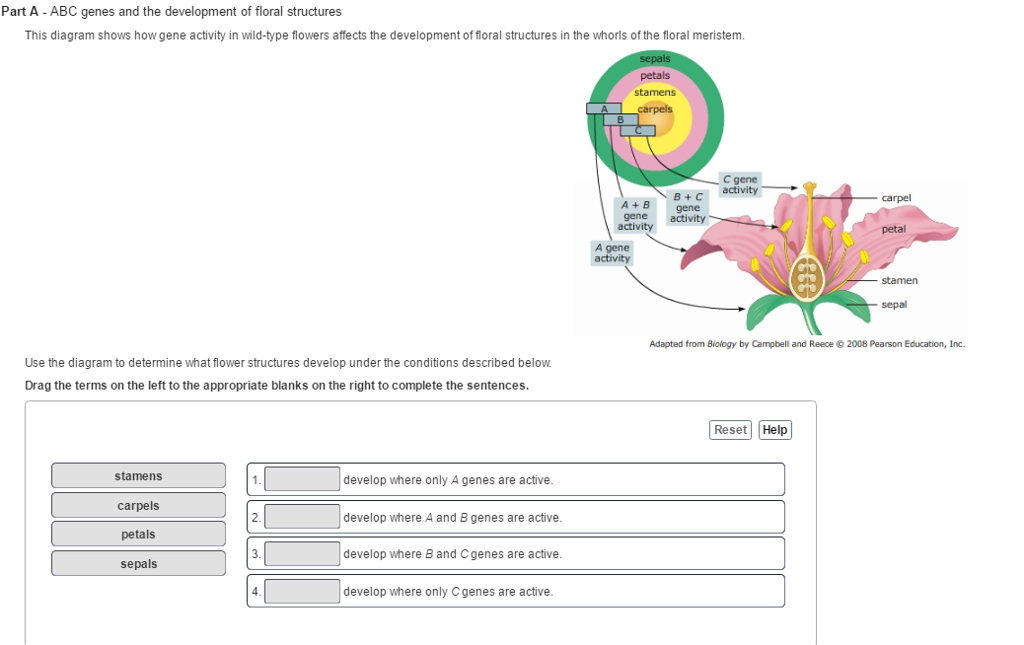 Part A - ABC genes and the development of floral structures

This diagram shows how gene activity in wild-type flowers affects the development of floral structures in the whorls of the floral meristem.

sepals
petals
stamens
carpels
A
B
C

C gene activity
B + C gene activity
A + B gene activity
A gene activity

carpel
petal
stamen
sepal

Adapted from Biology by Campbell and Reece © 2008 Pearson Education, Inc.

Use the diagram to determine what flower structures develop under the conditions described below.

Drag the terms on the left to the appropriate blanks on the right to complete the sentences.

Reset Help

stamens
carpels
petals
sepals

1. develop where only A genes are active.
2. develop where A and B genes are active.
3. develop where B and C genes are active.
4. develop where only C genes are active.